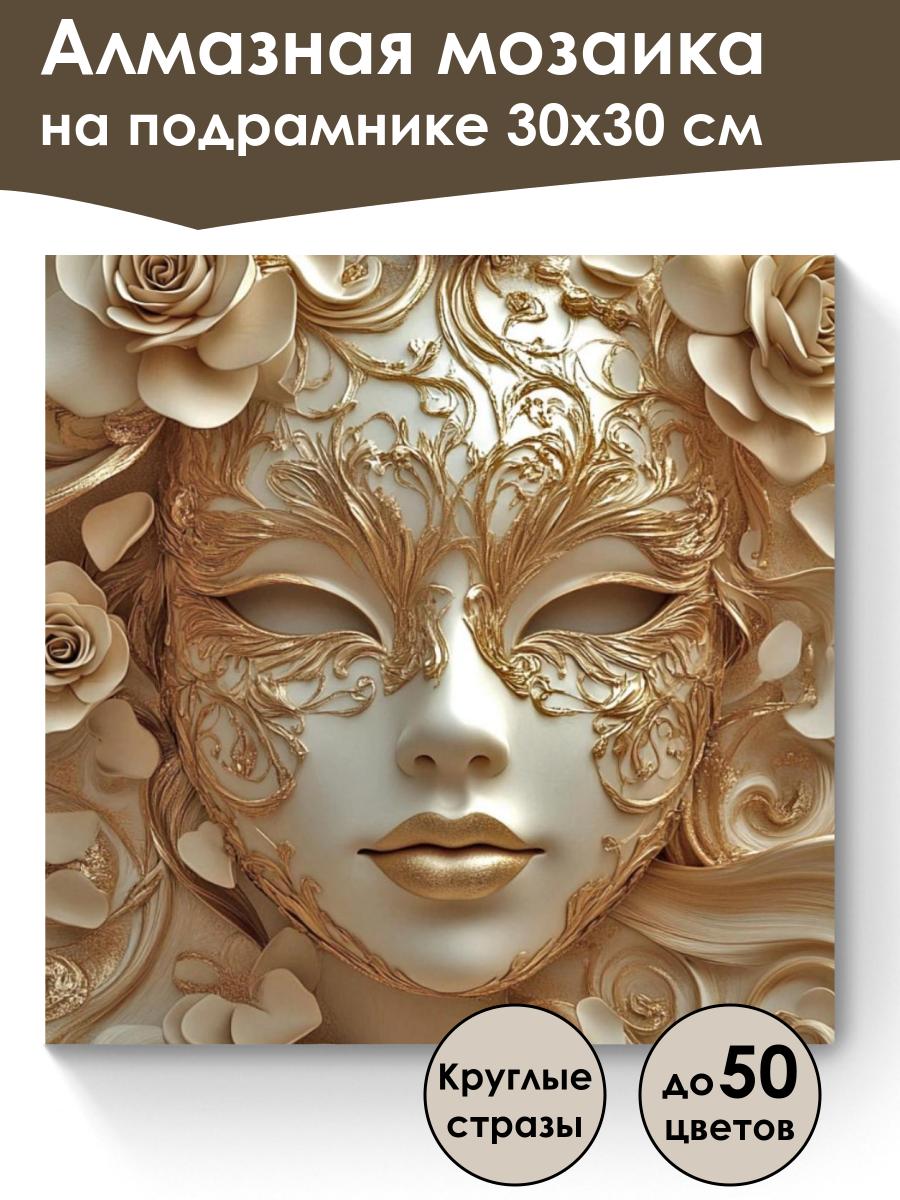 Алмазная мозаика
на подрамнике 30х30 см

Круглые стразы

до 50 цветов