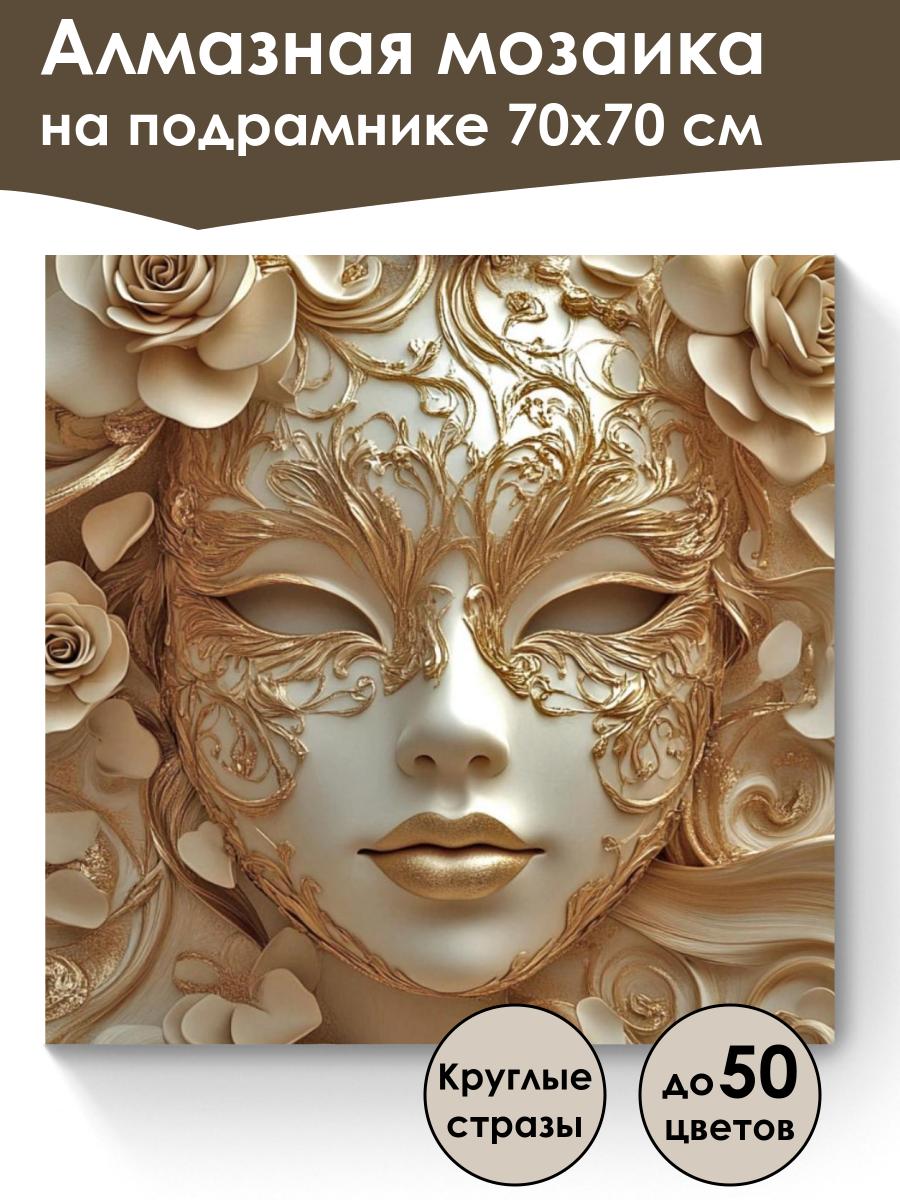 Алмазная мозаика
на подрамнике 70х70 см

Круглые стразы

до 50 цветов