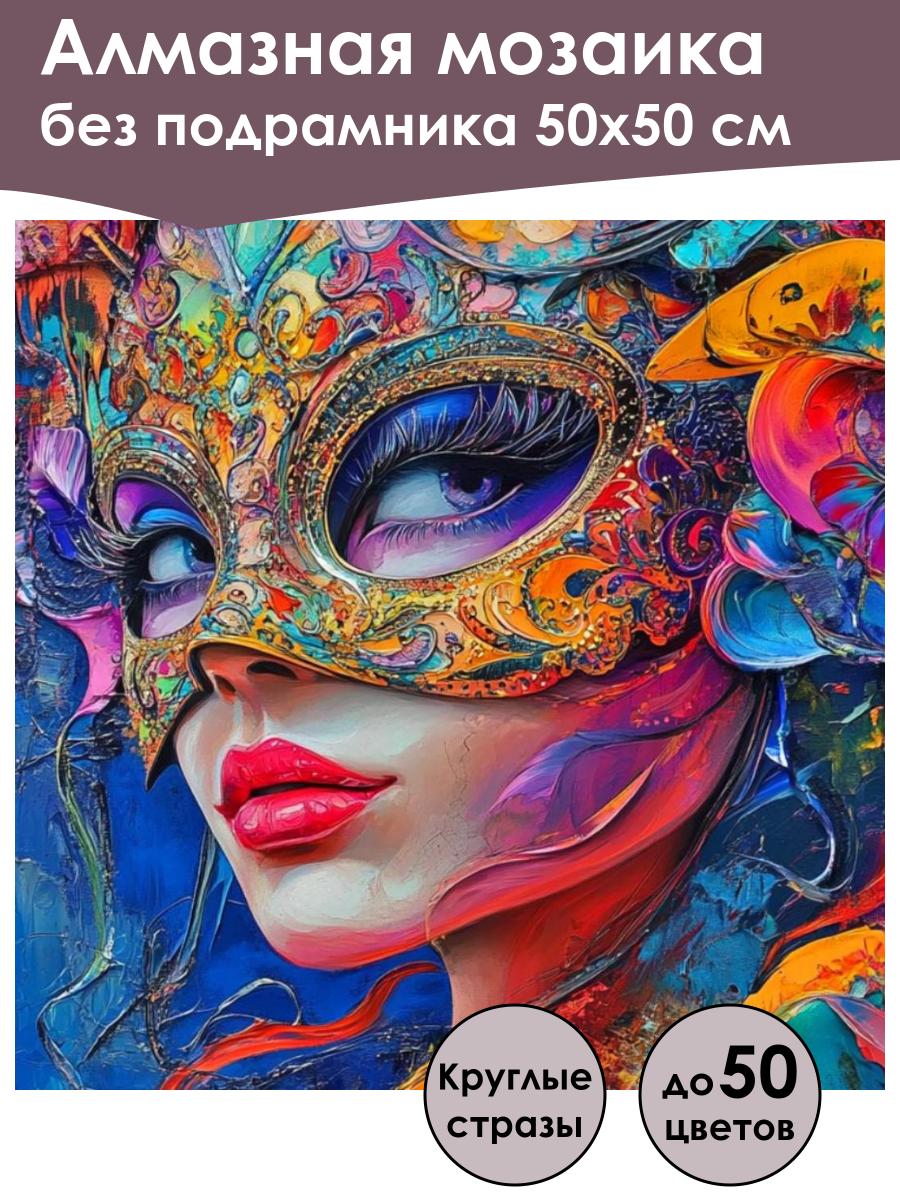 Алмазная мозаика
без подрамника 50х50 см

Круглые стразы

до 50 цветов