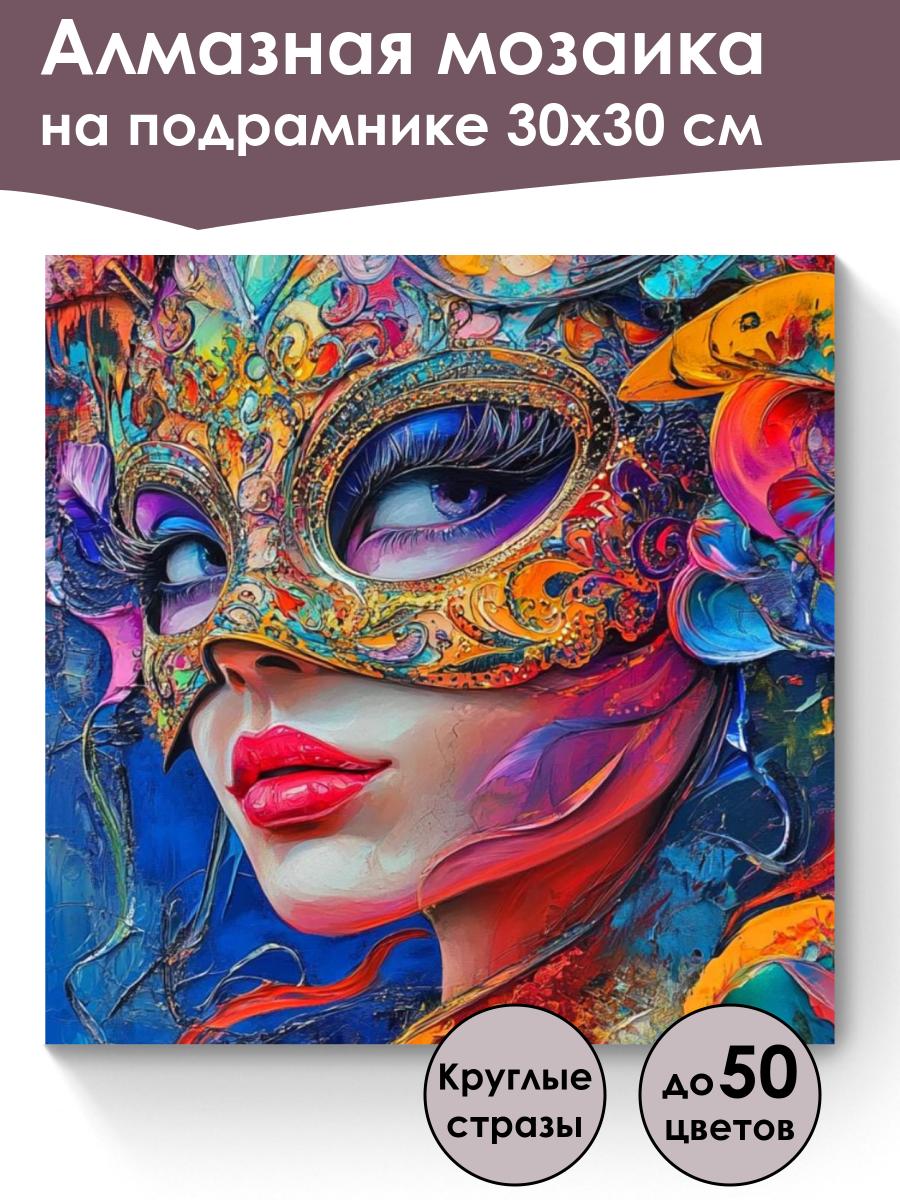 Алмазная мозаика на подрамнике 30х30 см

Круглые стразы

до 50 цветов