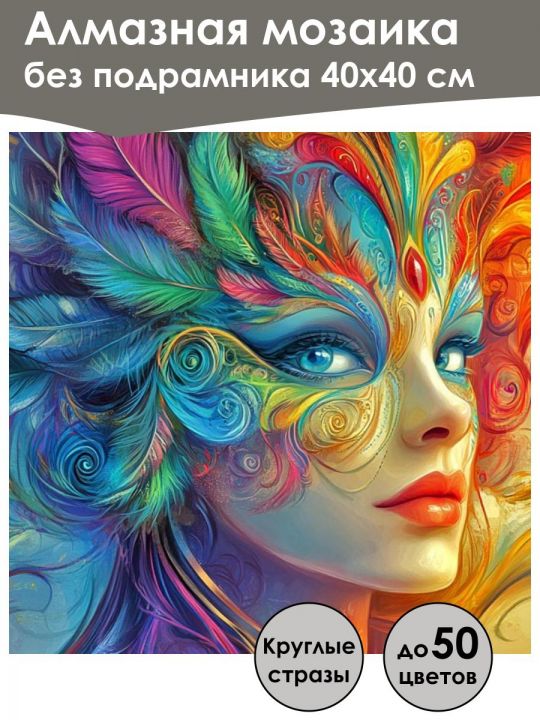 Алмазная мозаика
без подрамника 40х40 см

Круглые стразы

до 50 цветов