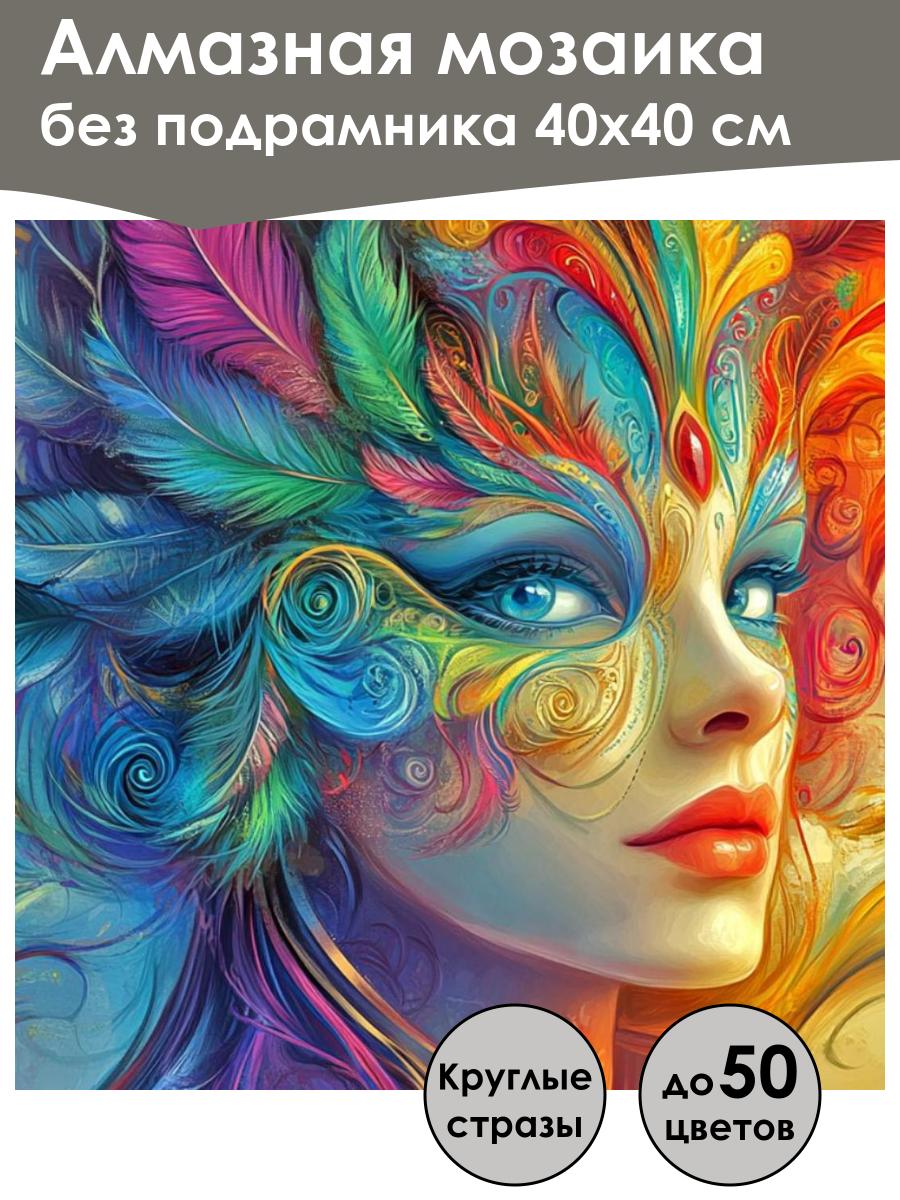 Алмазная мозаика
без подрамника 40х40 см

Круглые стразы

до 50 цветов