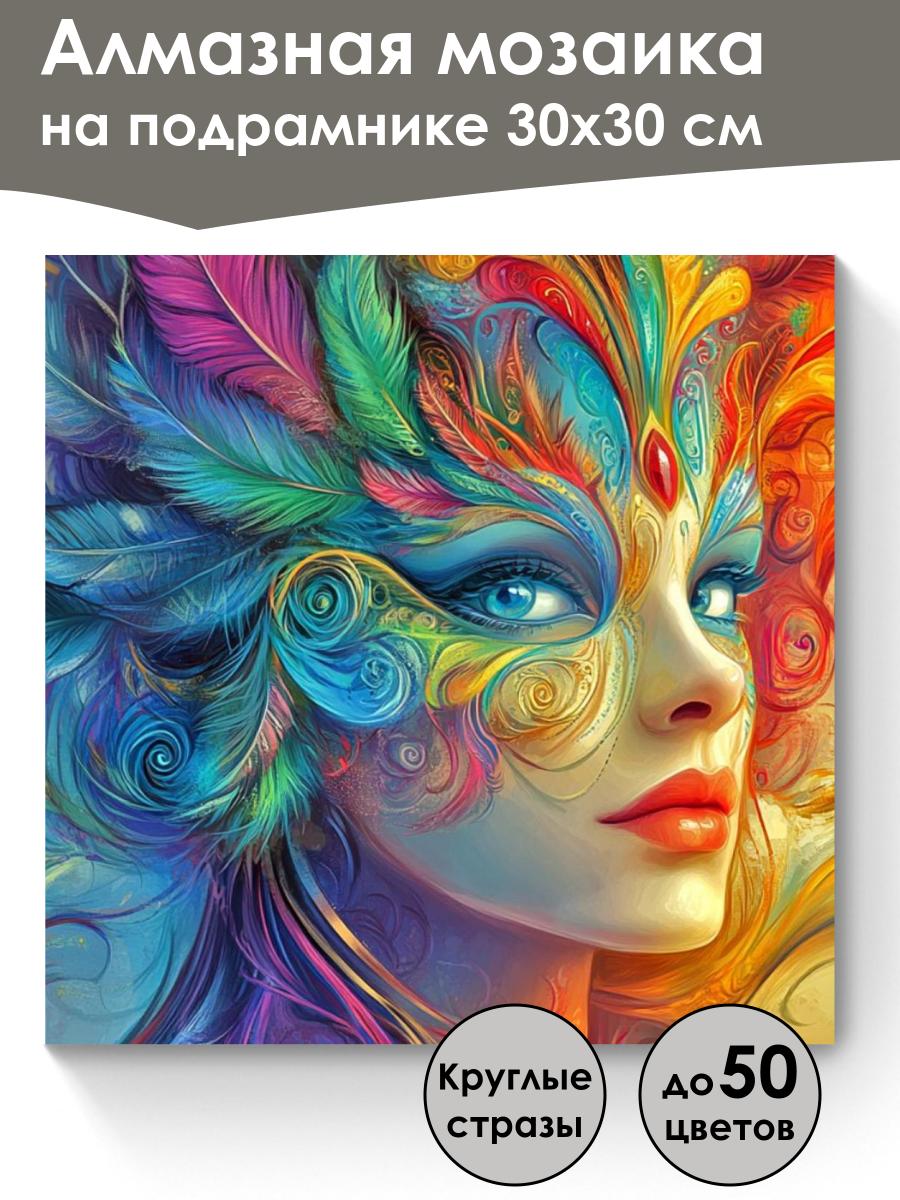 Алмазная мозаика
на подрамнике 30х30 см

Круглые стразы

до 50 цветов