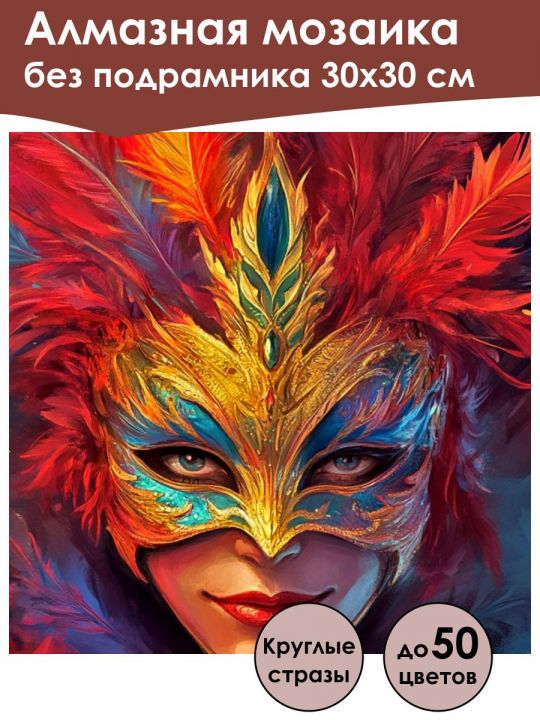 Алмазная мозаика
без подрамника 30х30 см

Круглые стразы

до 50 цветов