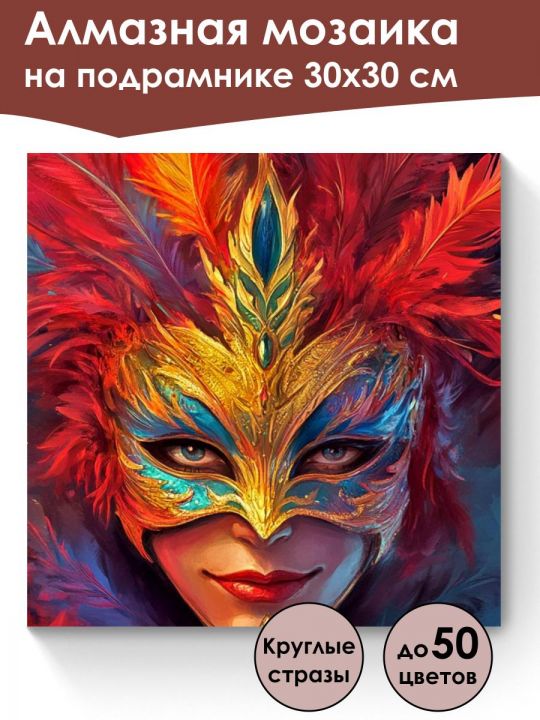 Алмазная мозаика
на подрамнике 30х30 см

Круглые стразы

до 50 цветов