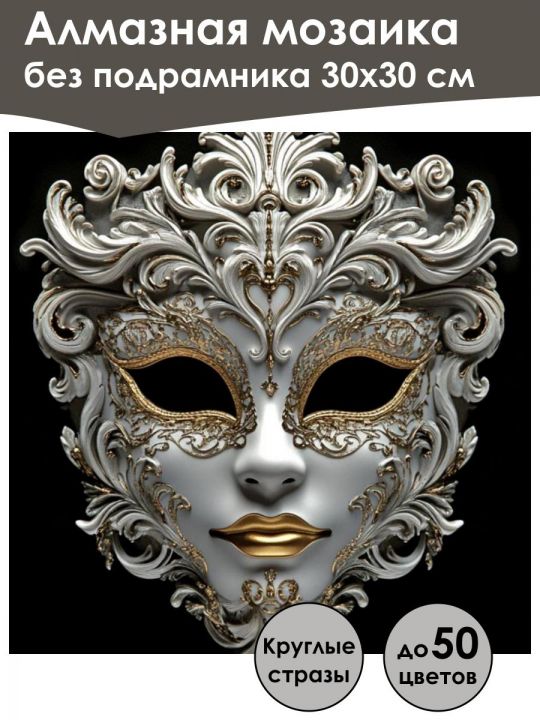 Алмазная мозаика
без подрамника 30х30 см

Круглые стразы

до 50 цветов