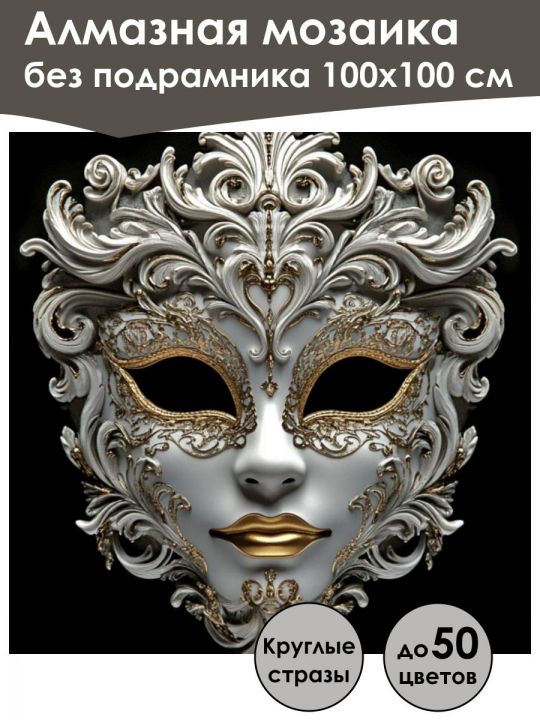 Алмазная мозаика
без подрамника 100х100 см

Круглые стразы

до 50 цветов