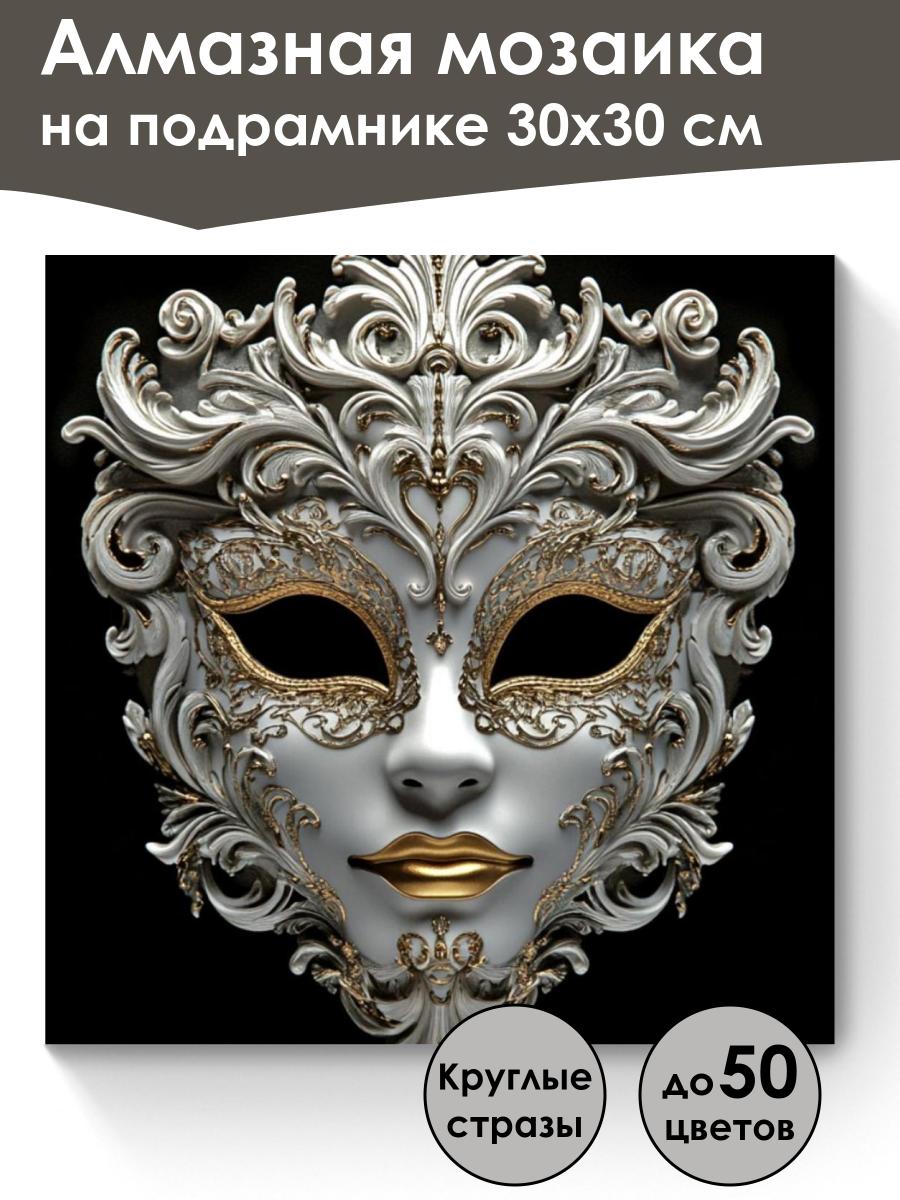 Алмазная мозаика на подрамнике 30х30 см

Круглые стразы

до 50 цветов