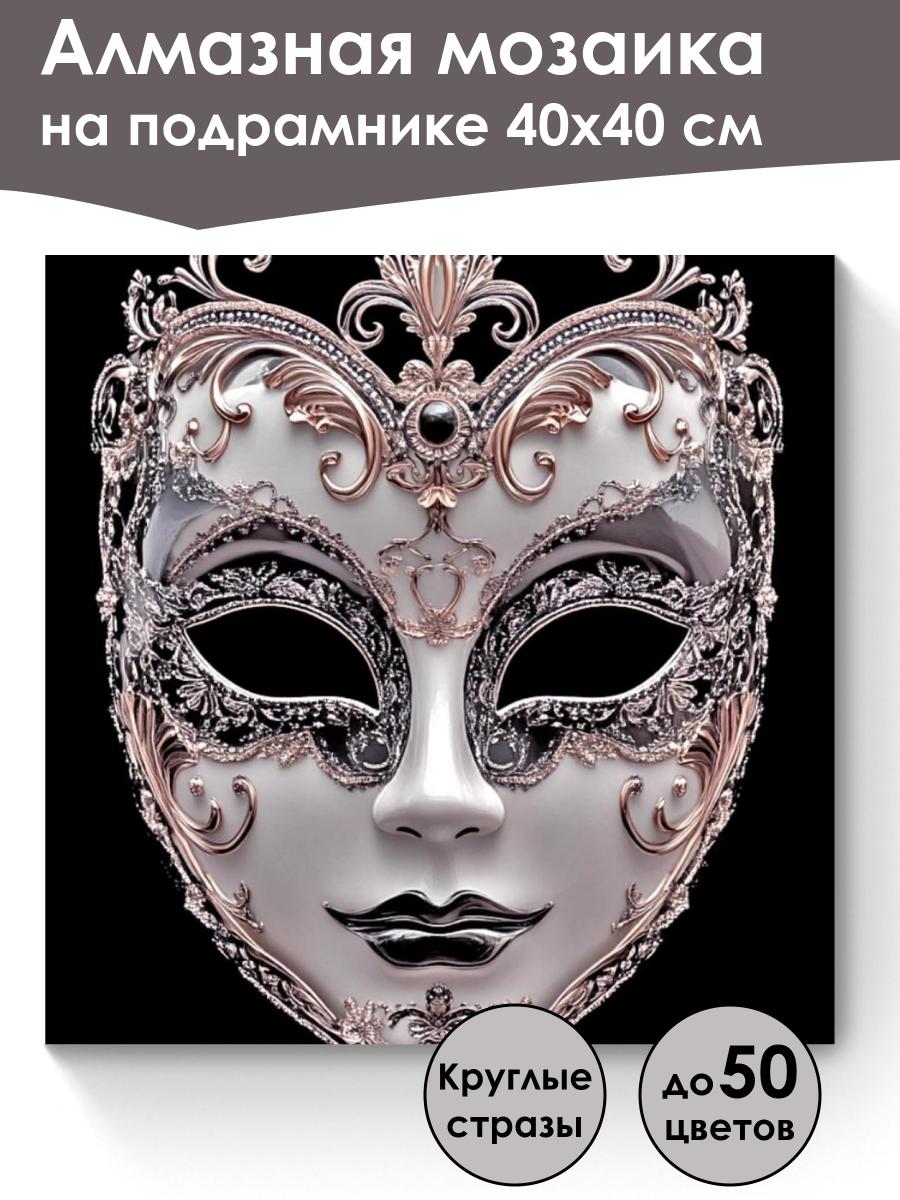 Алмазная мозаика на подрамнике 40х40 см

Круглые стразы

до 50 цветов