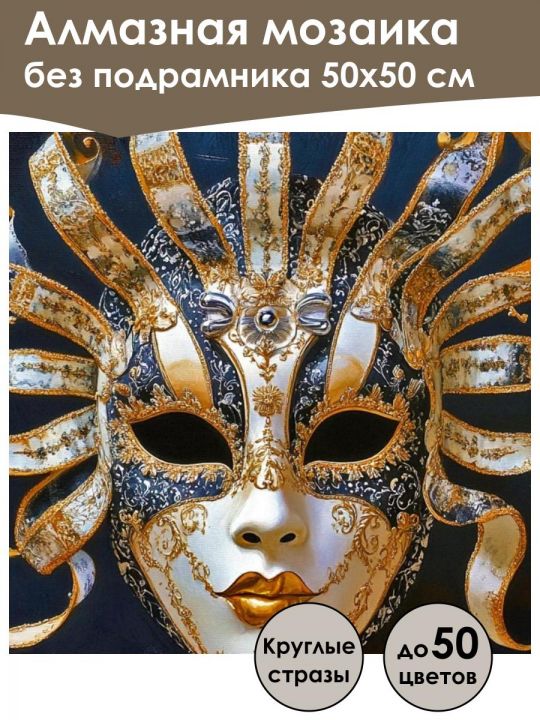 Алмазная мозаика
без подрамника 50х50 см

Круглые стразы

до 50 цветов