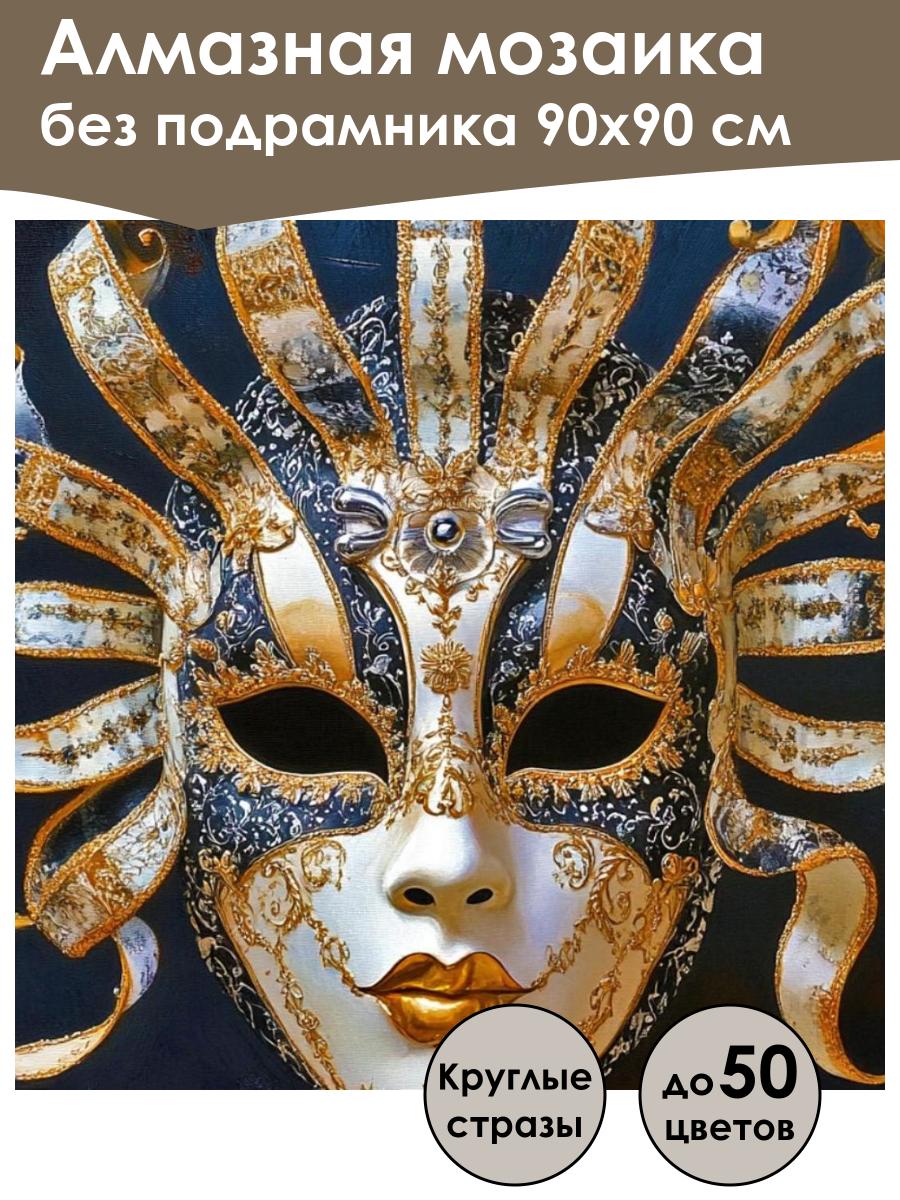 Алмазная мозаика
без подрамника 90х90 см

Круглые стразы

до 50 цветов