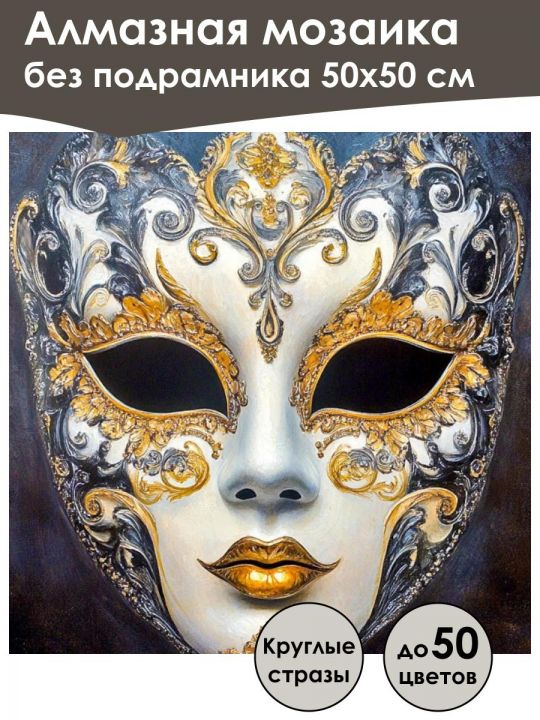 Алмазная мозаика
без подрамника 50х50 см

Круглые стразы

до 50 цветов