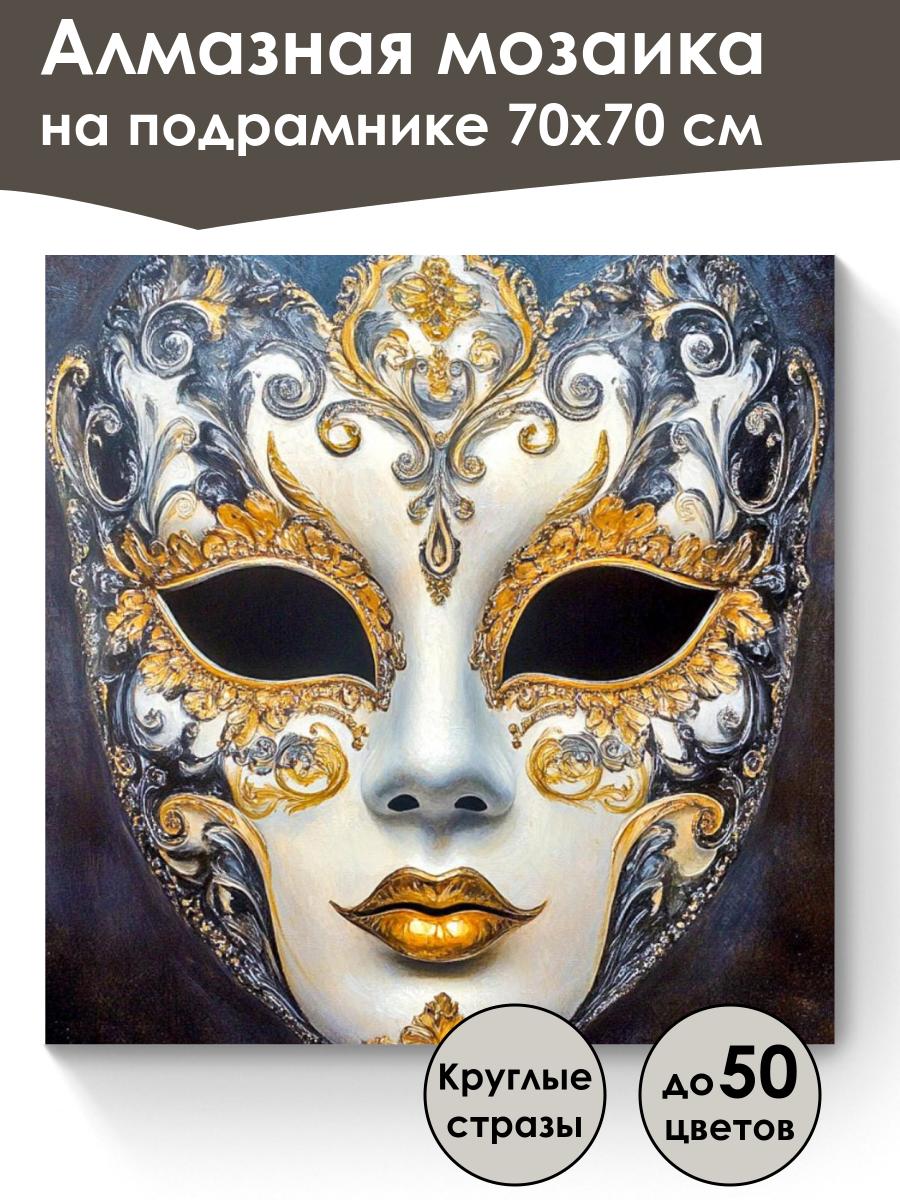 Алмазная мозаика
на подрамнике 70х70 см

Круглые стразы

до 50 цветов