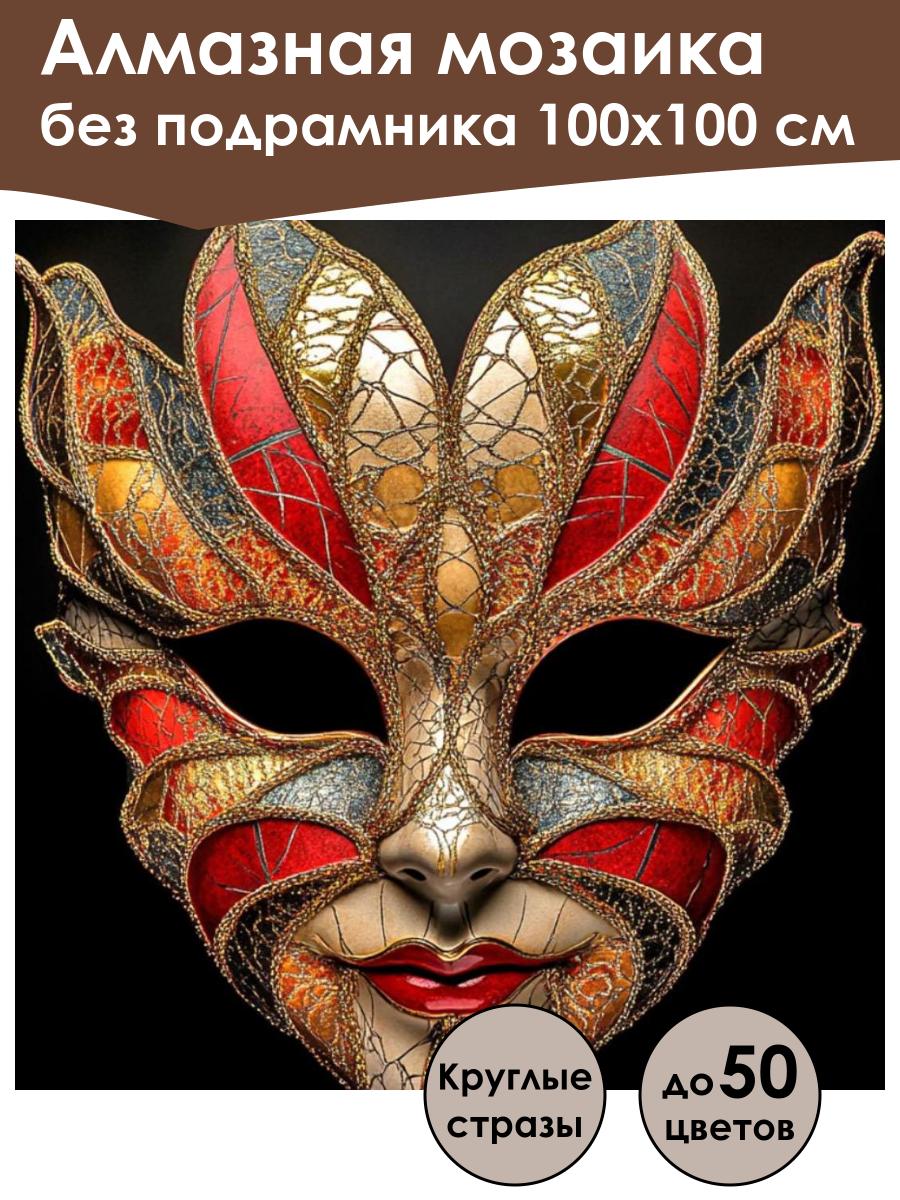 Алмазная мозаика
без подрамника 100х100 см

Круглые стразы

до 50 цветов