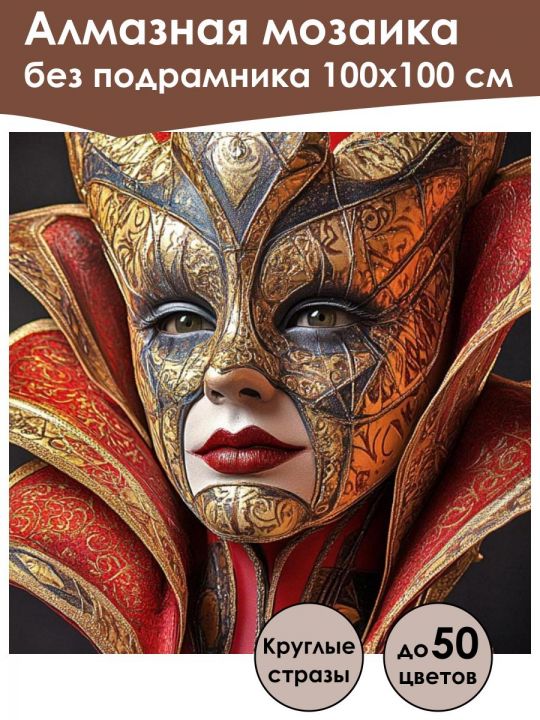 Алмазная мозаика
без подрамника 100х100 см

Круглые стразы

до 50 цветов