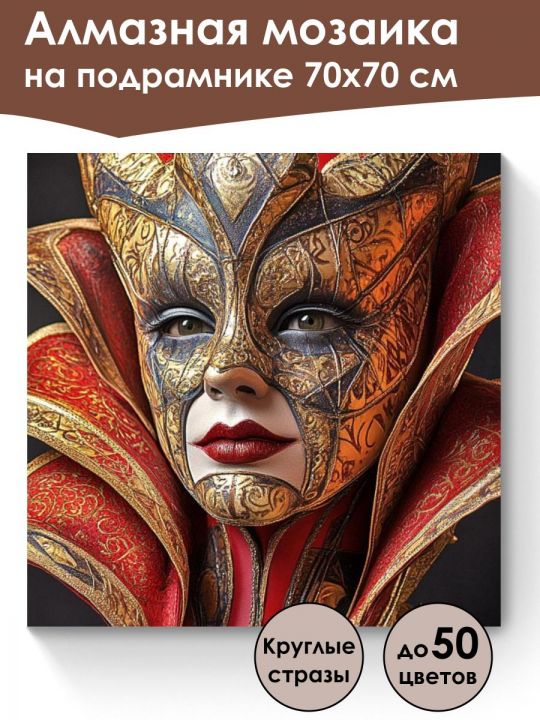 Алмазная мозаика на подрамнике 70х70 см

Круглые стразы

до 50 цветов