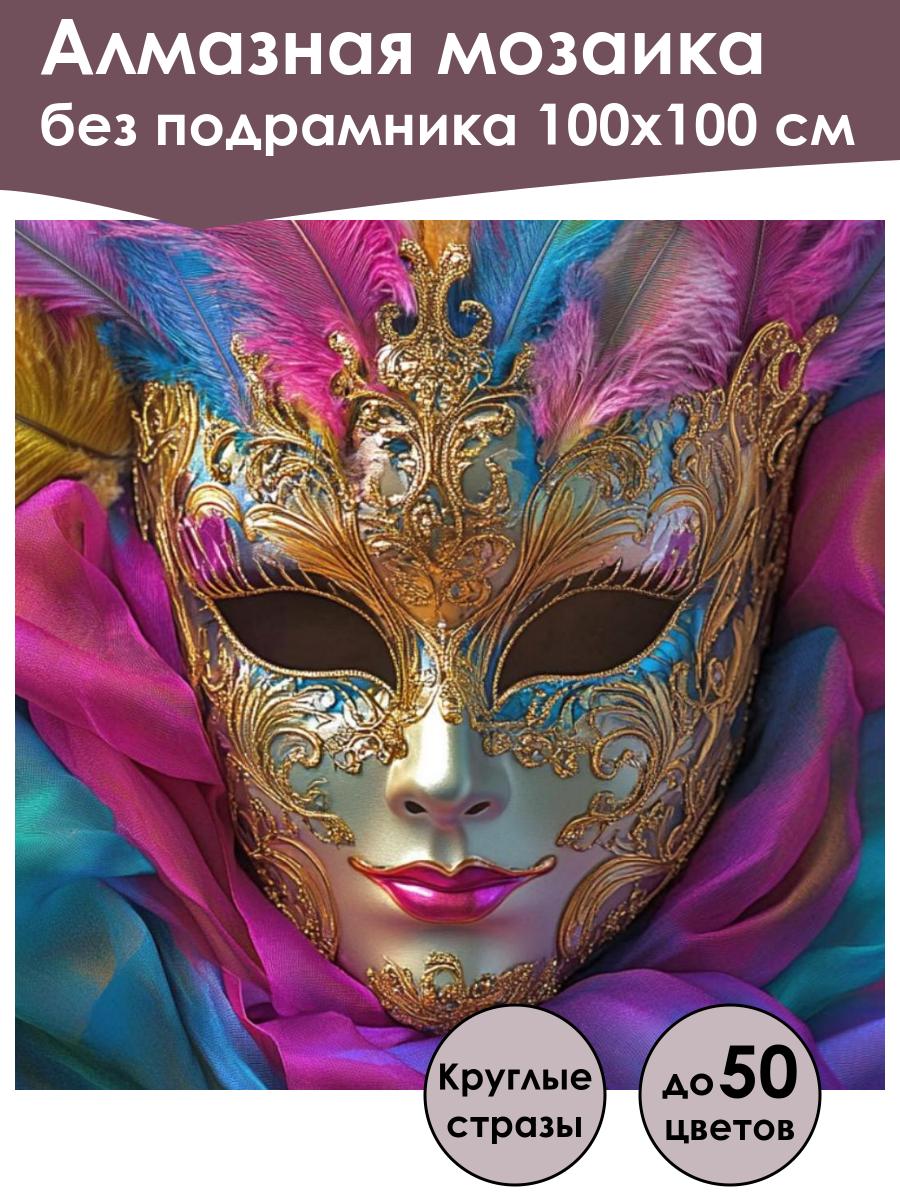 Алмазная мозаика
без подрамника 100х100 см

Круглые стразы

до 50 цветов