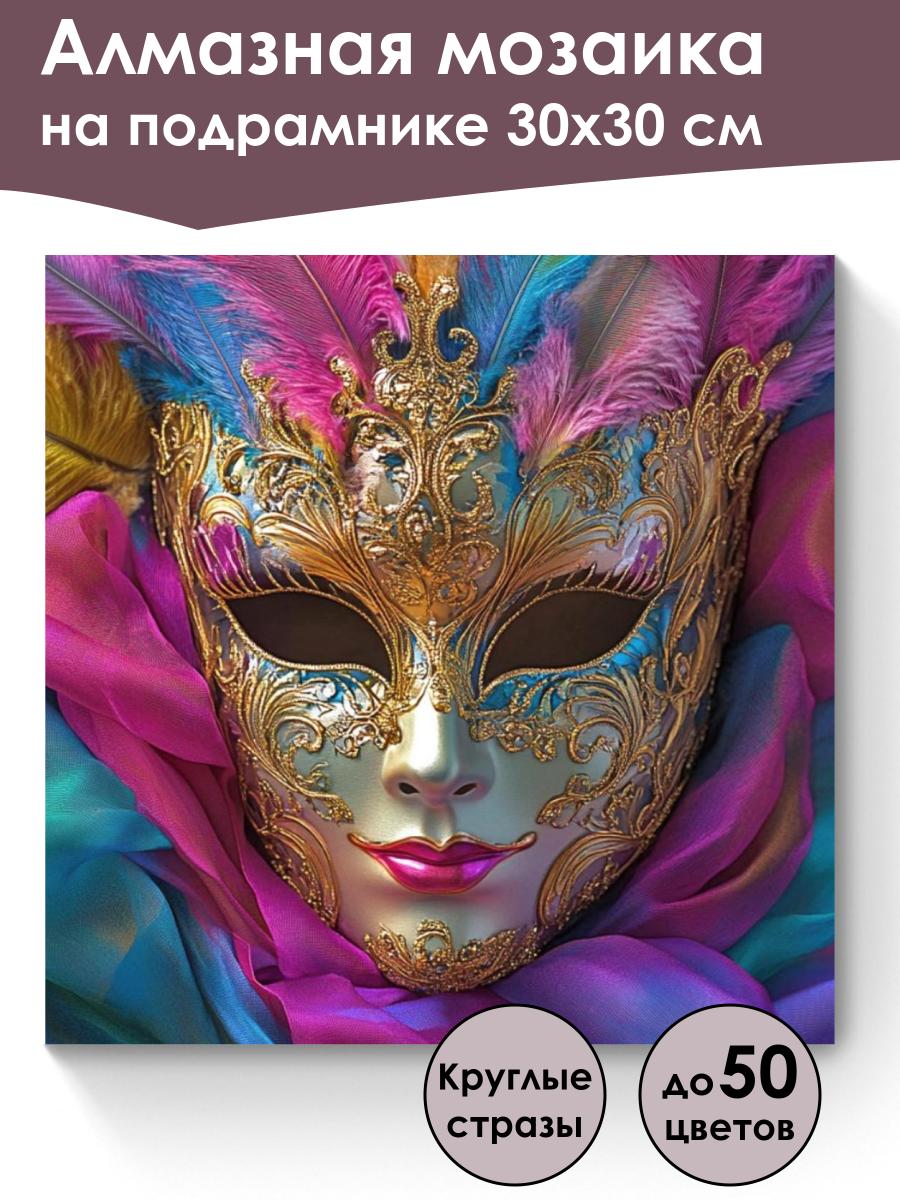 Алмазная мозаика
на подрамнике 30х30 см

Круглые стразы

до 50 цветов