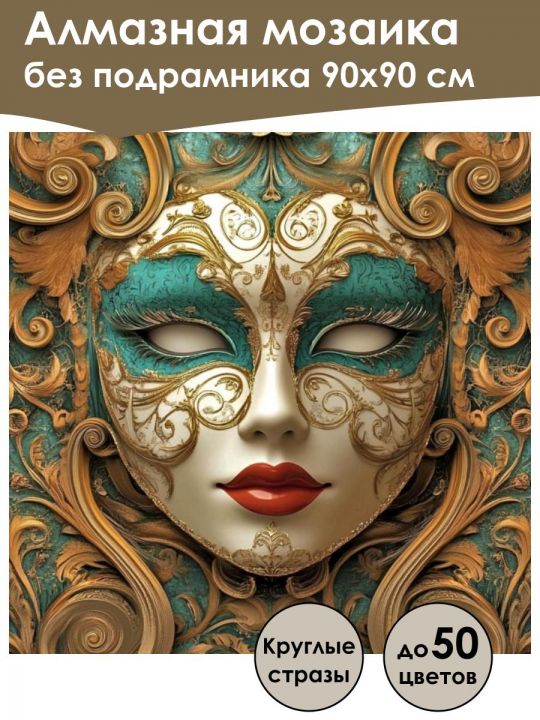 Алмазная мозаика
без подрамника 90х90 см

Круглые стразы

до 50 цветов