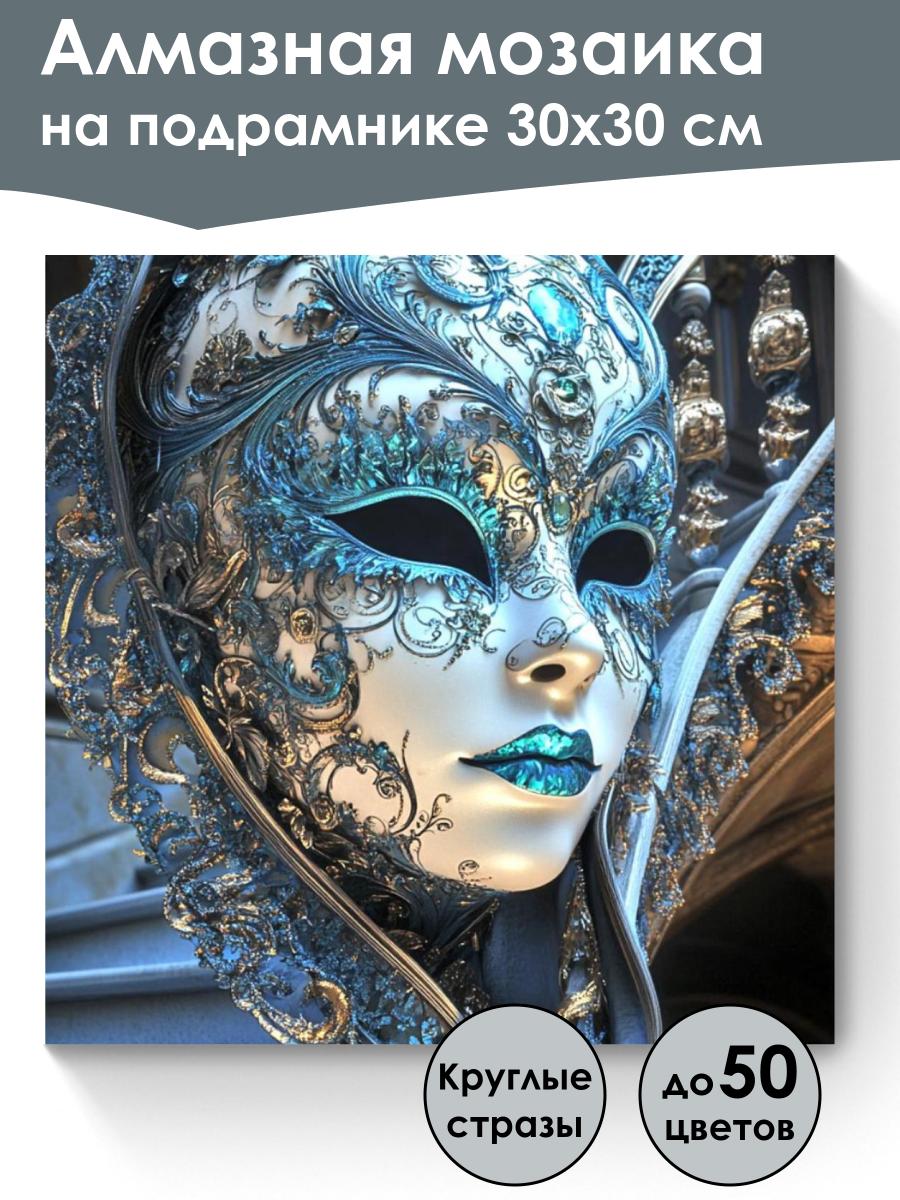 Алмазная мозаика
на подрамнике 30х30 см

Круглые стразы

до 50 цветов