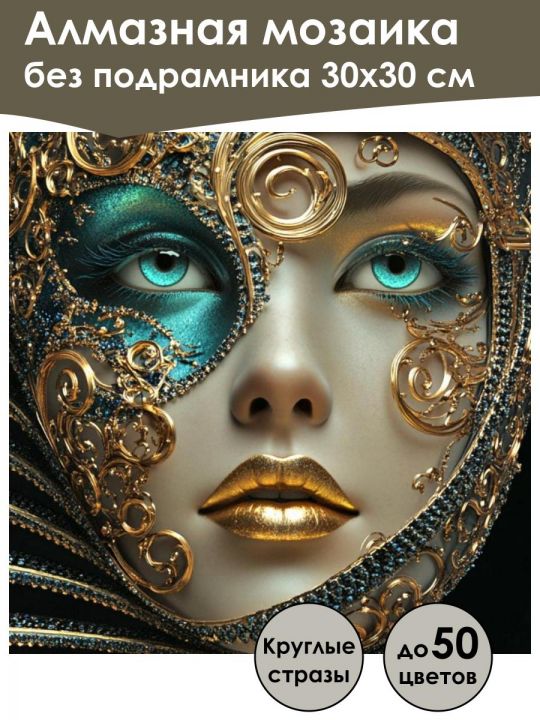 Алмазная мозаика
без подрамника 30х30 см

Круглые стразы

до 50 цветов