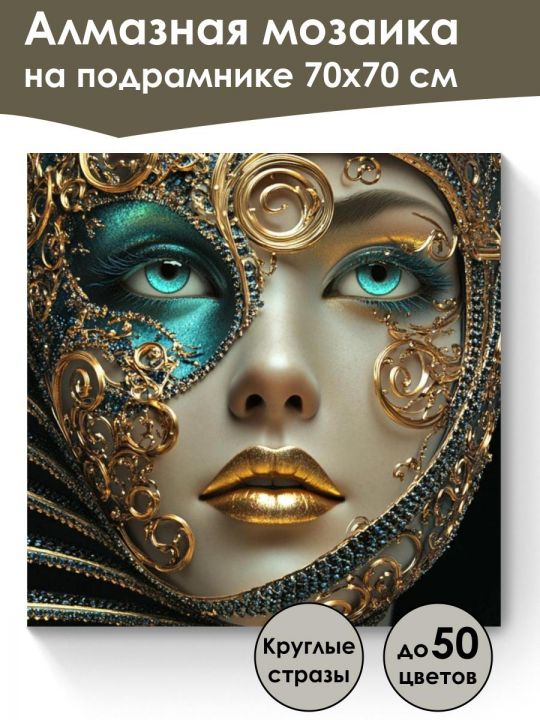 Алмазная мозаика на подрамнике 70х70 см

Круглые стразы

до 50 цветов