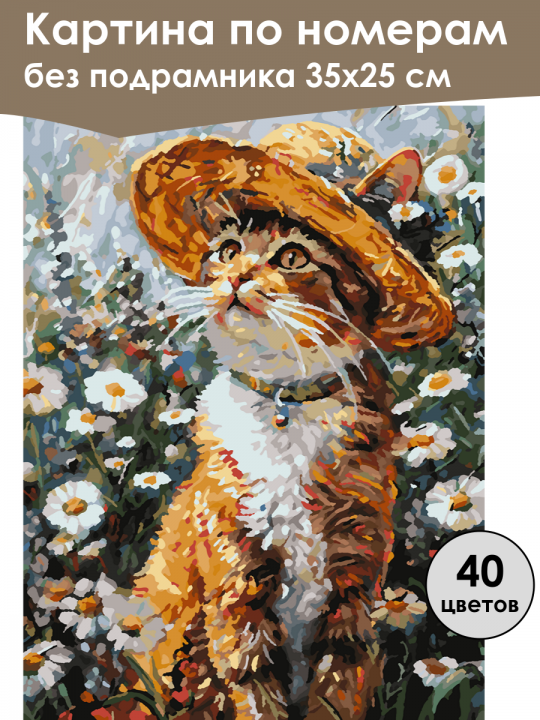 Картина по номерам
без подрамника 35х25 см

40
цветов