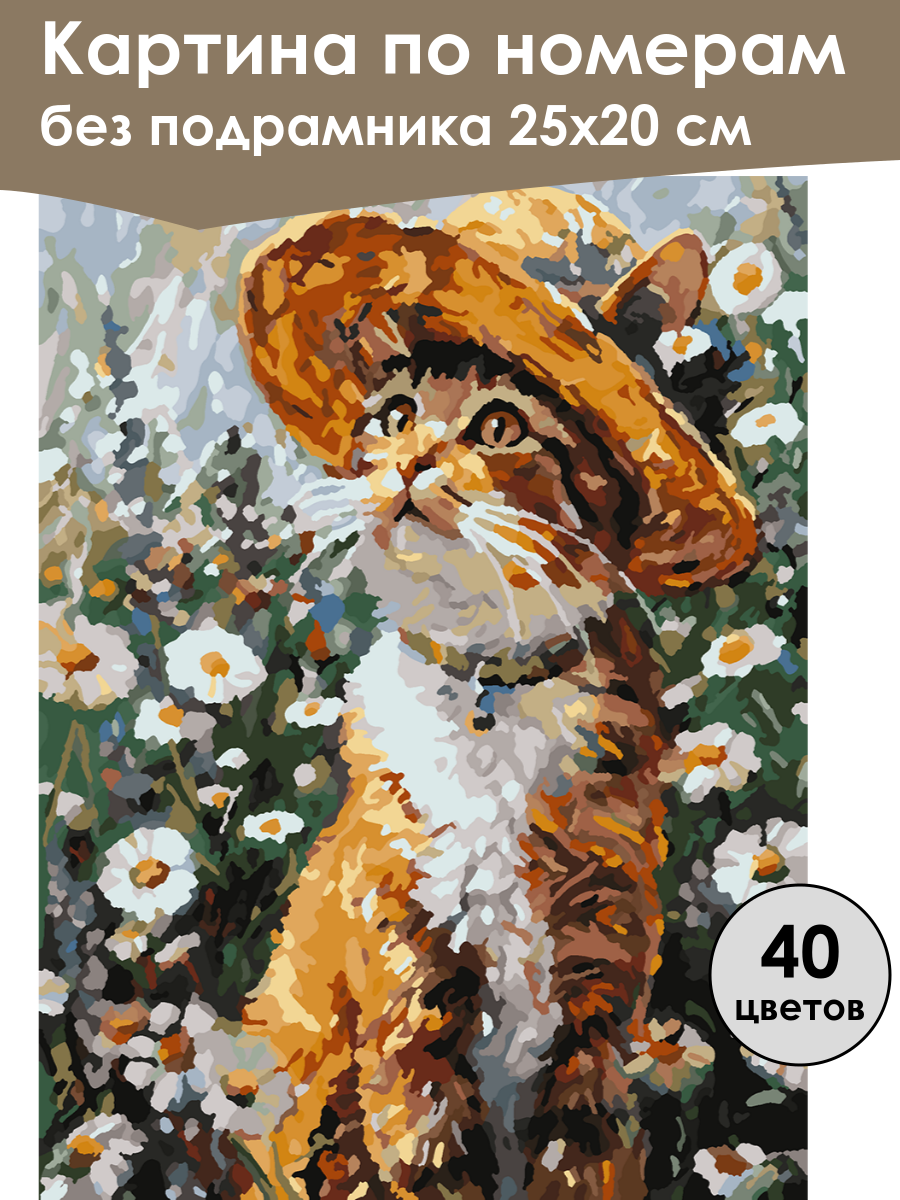 Картина по номерам
без подрамника 25x20 см

40
цветов