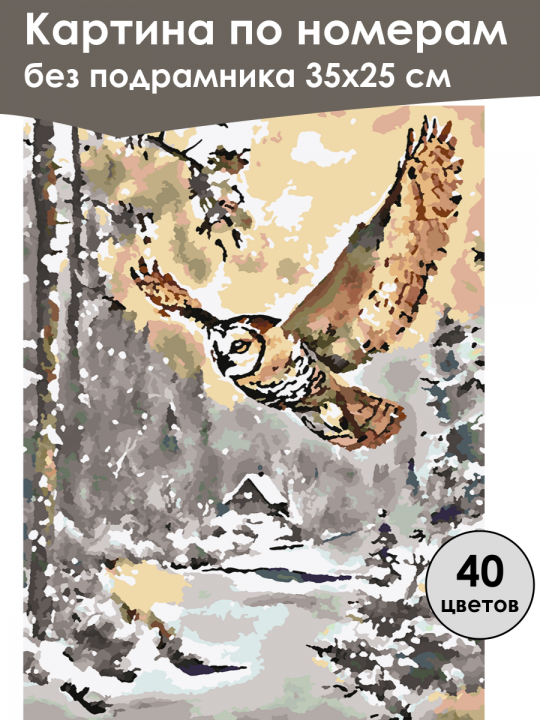 Картина по номерам
без подрамника 35х25 см

40
цветов