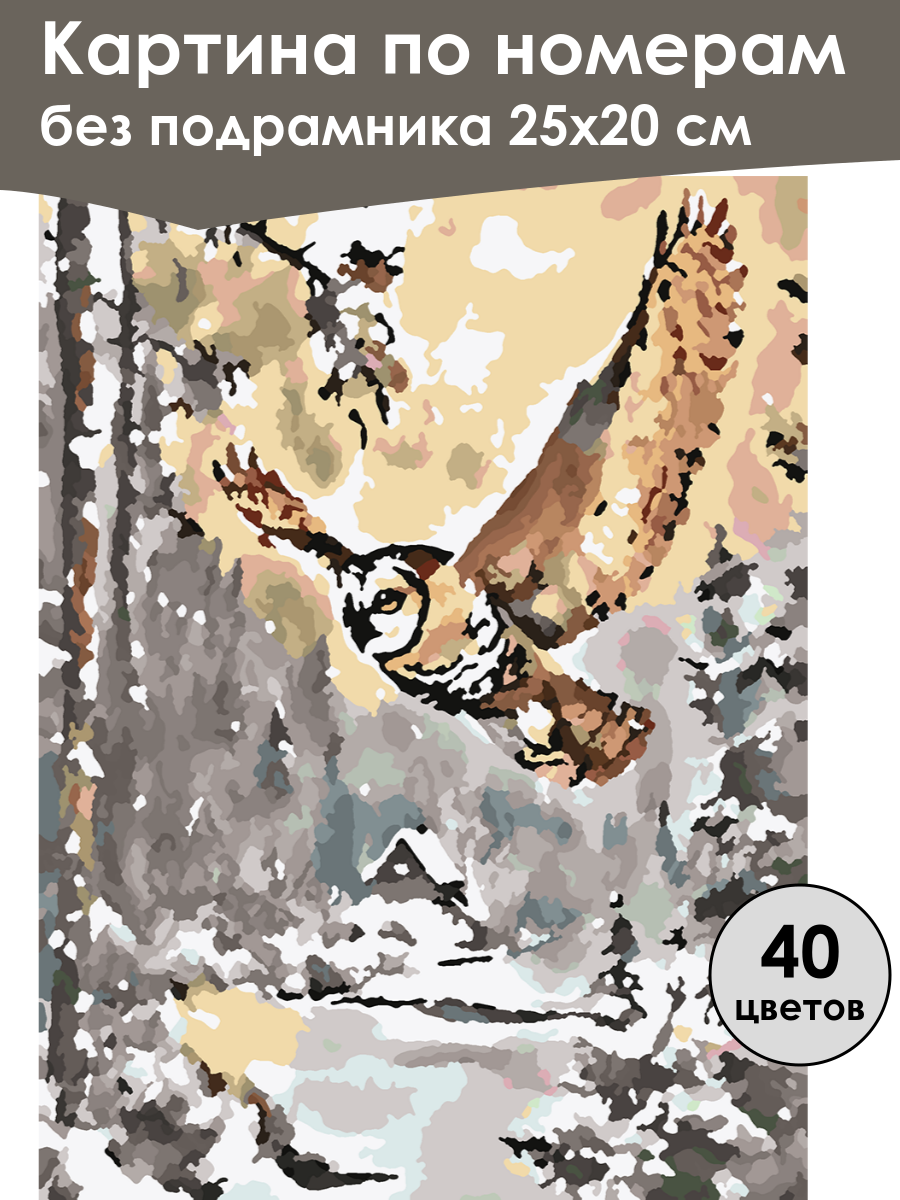 Картина по номерам
без подрамника 25х20 см

40
цветов