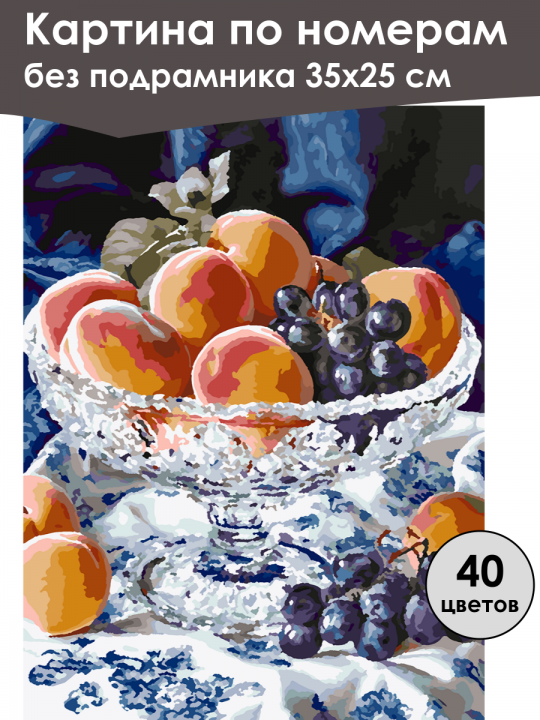 Картина по номерам
без подрамника 35х25 см

40
цветов