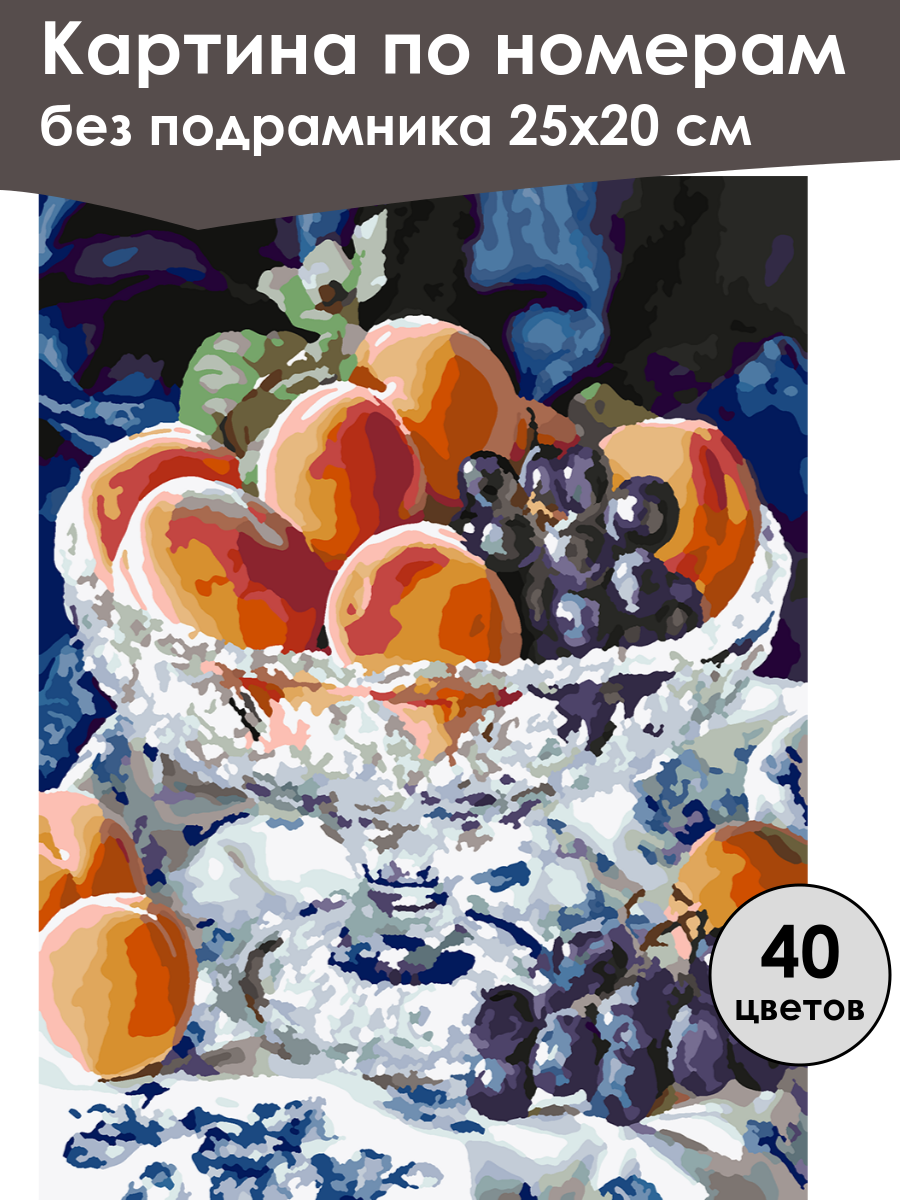 Картина по номерам
без подрамника 25х20 см

40
цветов