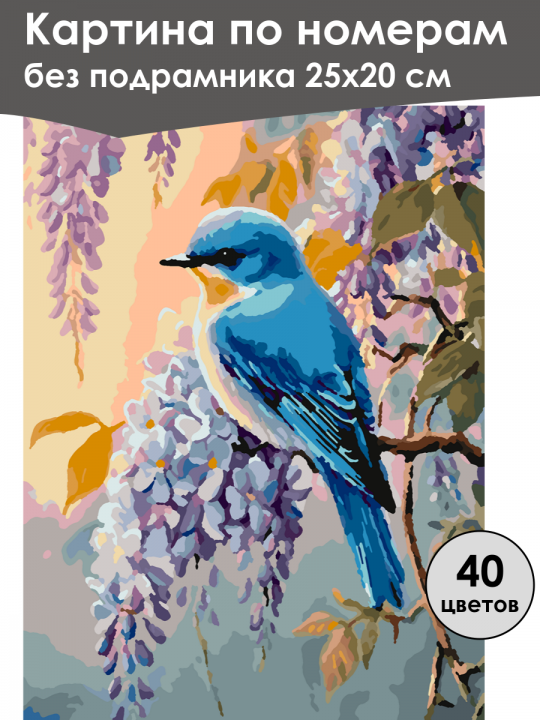 Картина по номерам
без подрамника 25х20 см

40
цветов