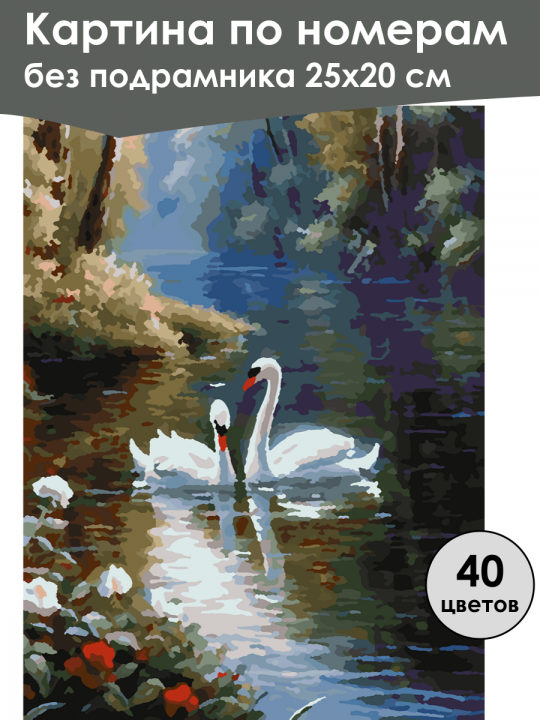 Картина по номерам
без подрамника 25х20 см

40
цветов