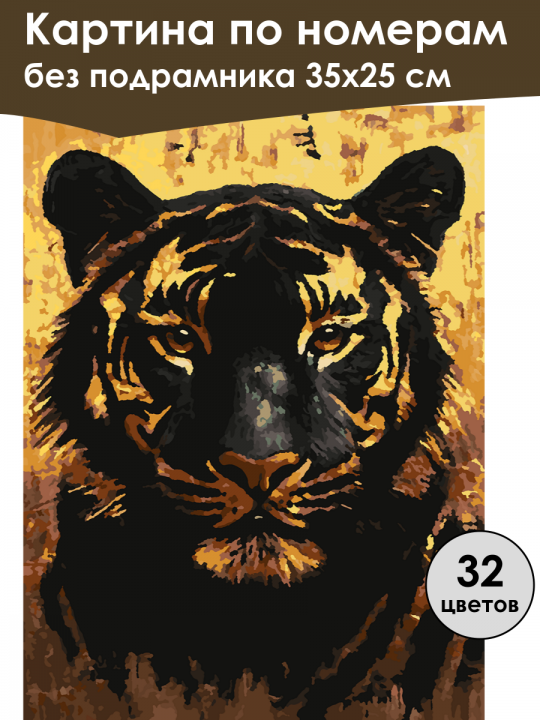 Картина по номерам
без подрамника 35х25 см

32
цветов