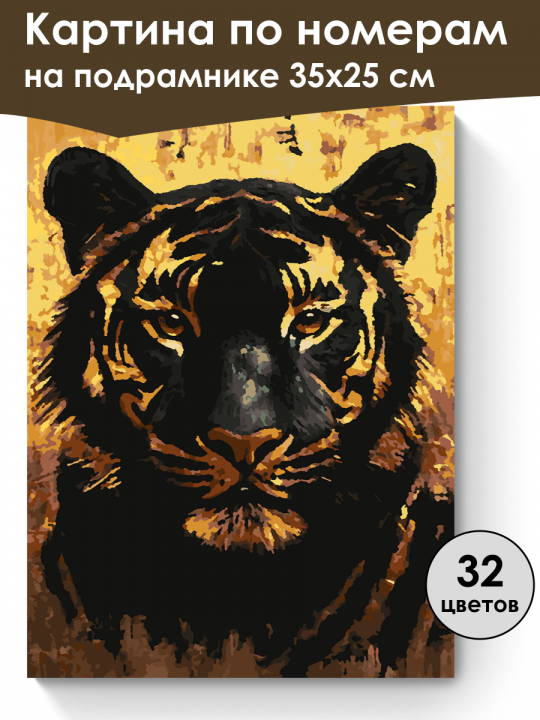 Картина по номерам
на подрамнике 35х25 см

32
цветов