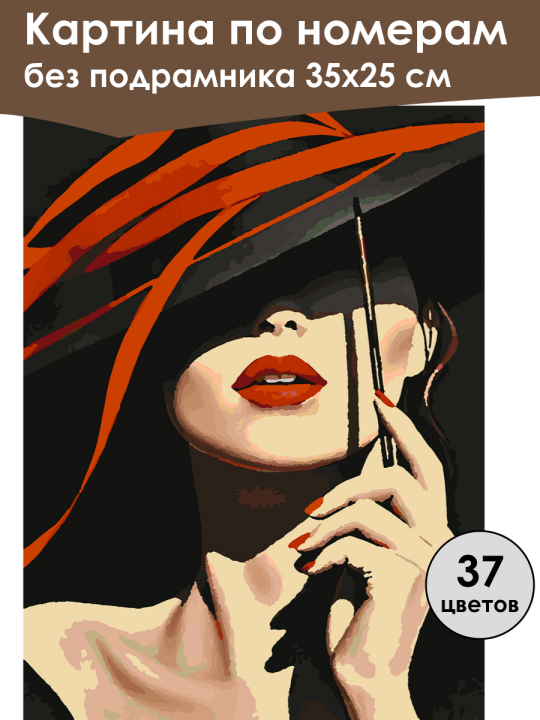 Картина по номерам
без подрамника 35х25 см

37
цветов