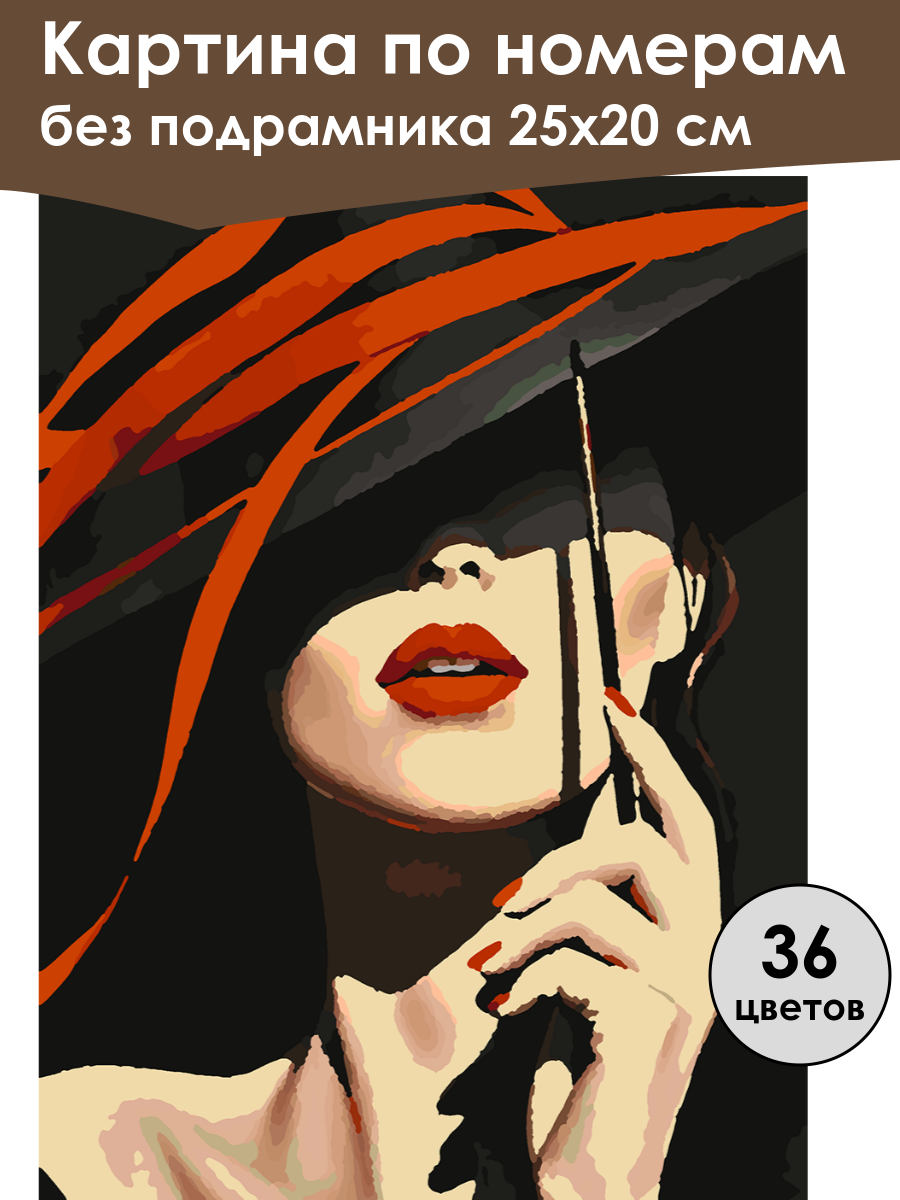 Картина по номерам
без подрамника 25х20 см

36
цветов