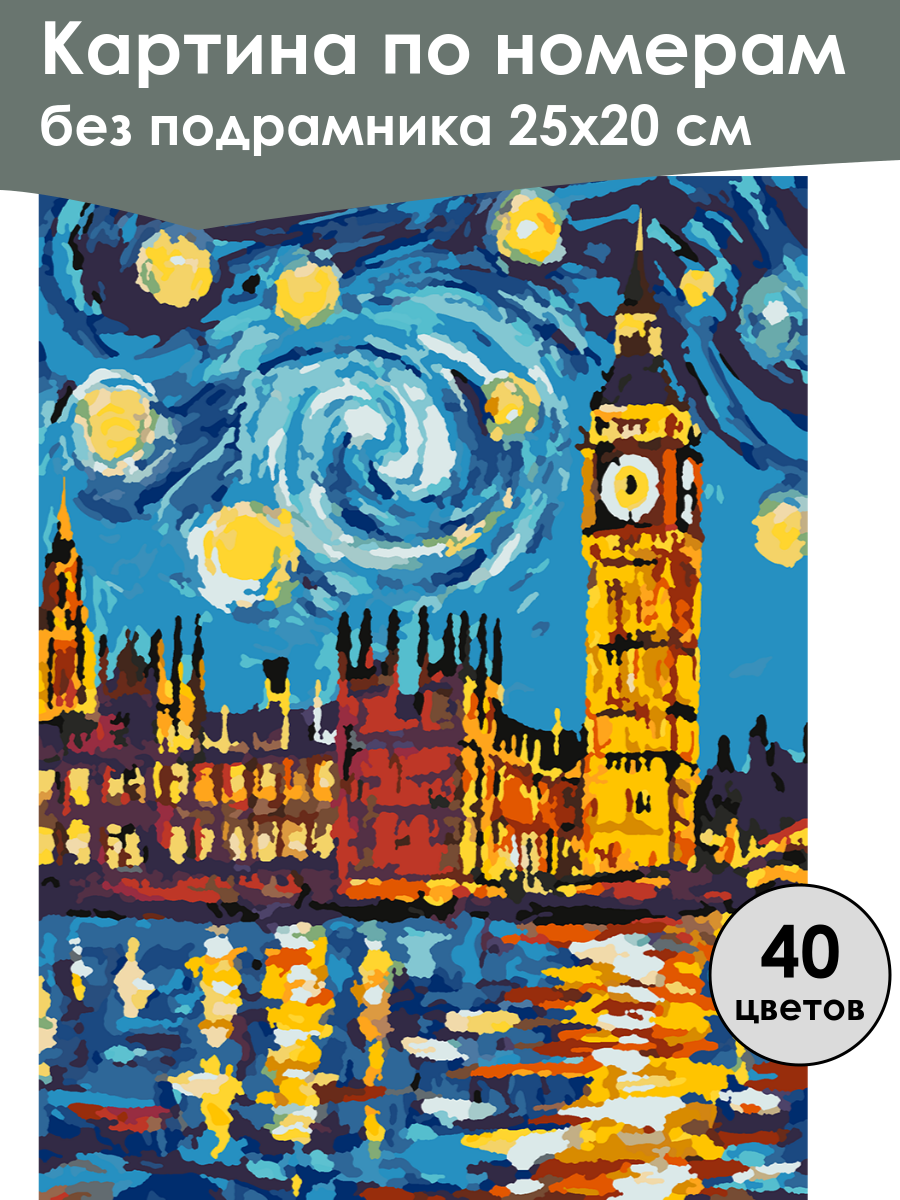 Картина по номерам
без подрамника 25х20 см

40
цветов