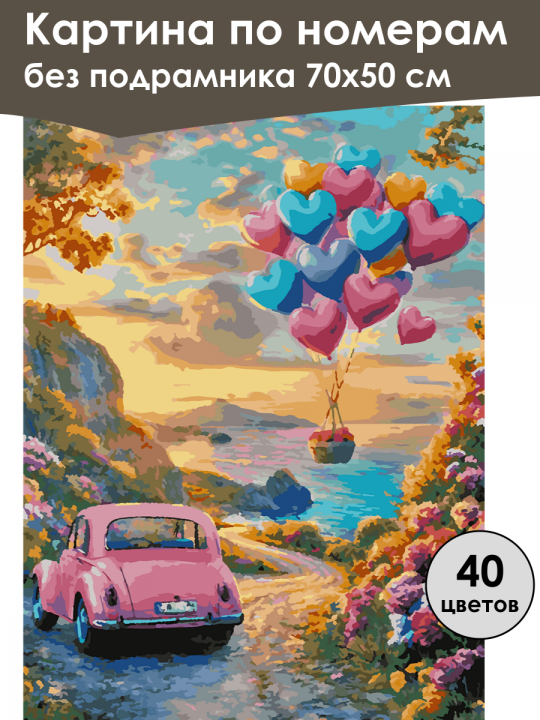 Картина по номерам
без подрамника 70х50 см

40
цветов