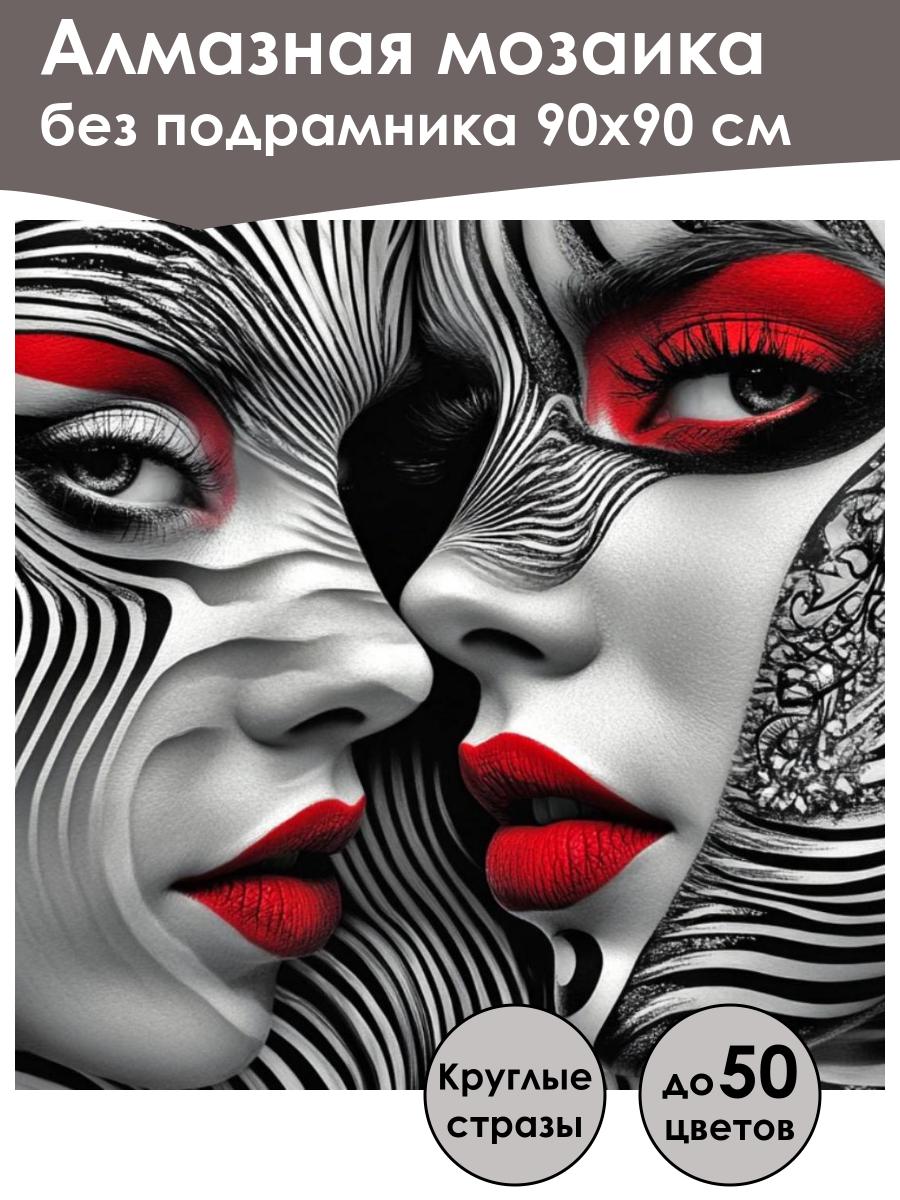 Алмазная мозаика
без подрамника 90х90 см

Круглые стразы

до 50 цветов