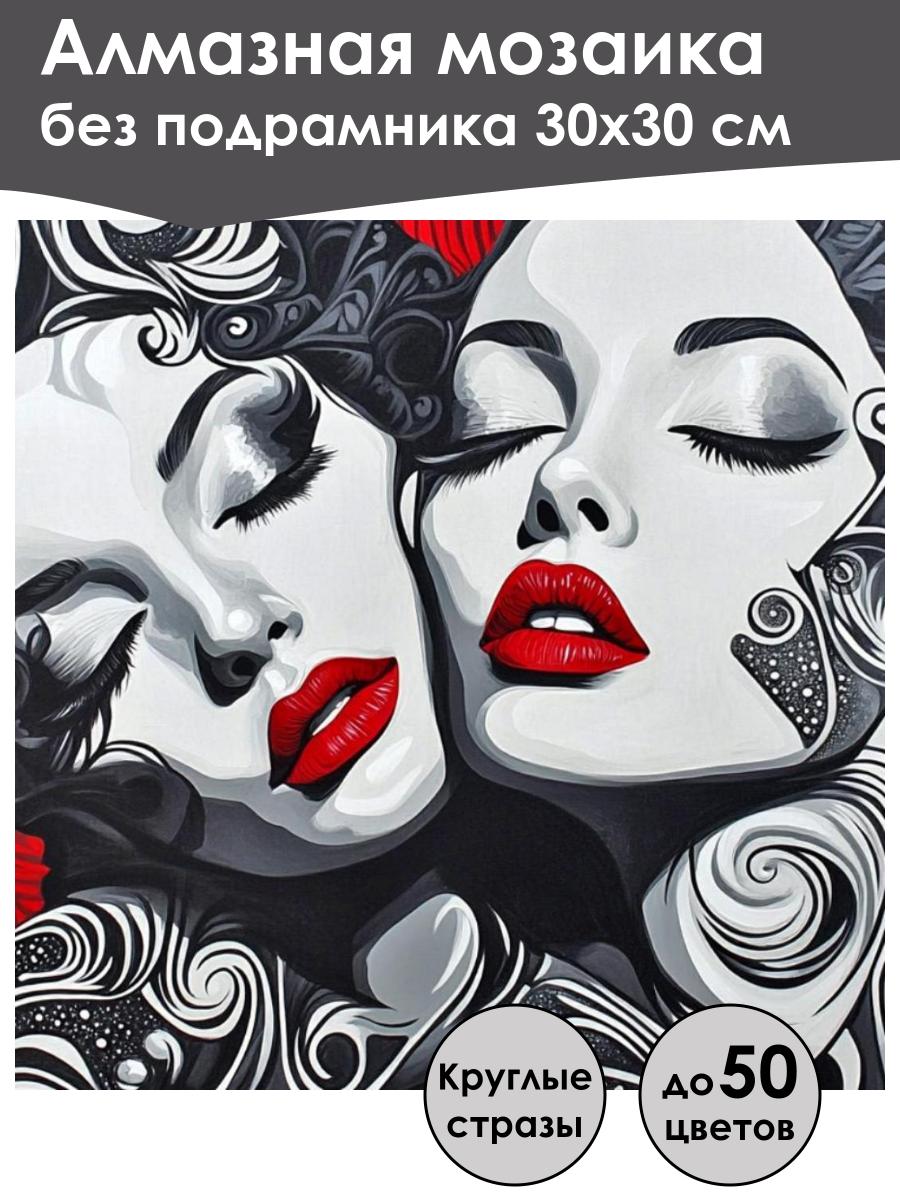 Алмазная мозаика
без подрамника 30х30 см

Круглые стразы

до 50 цветов