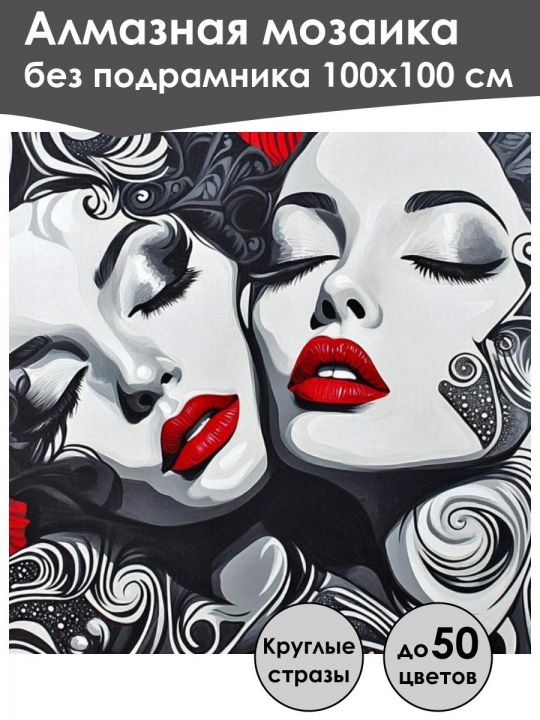 Алмазная мозаика
без подрамника 100х100 см

Круглые стразы

до 50 цветов