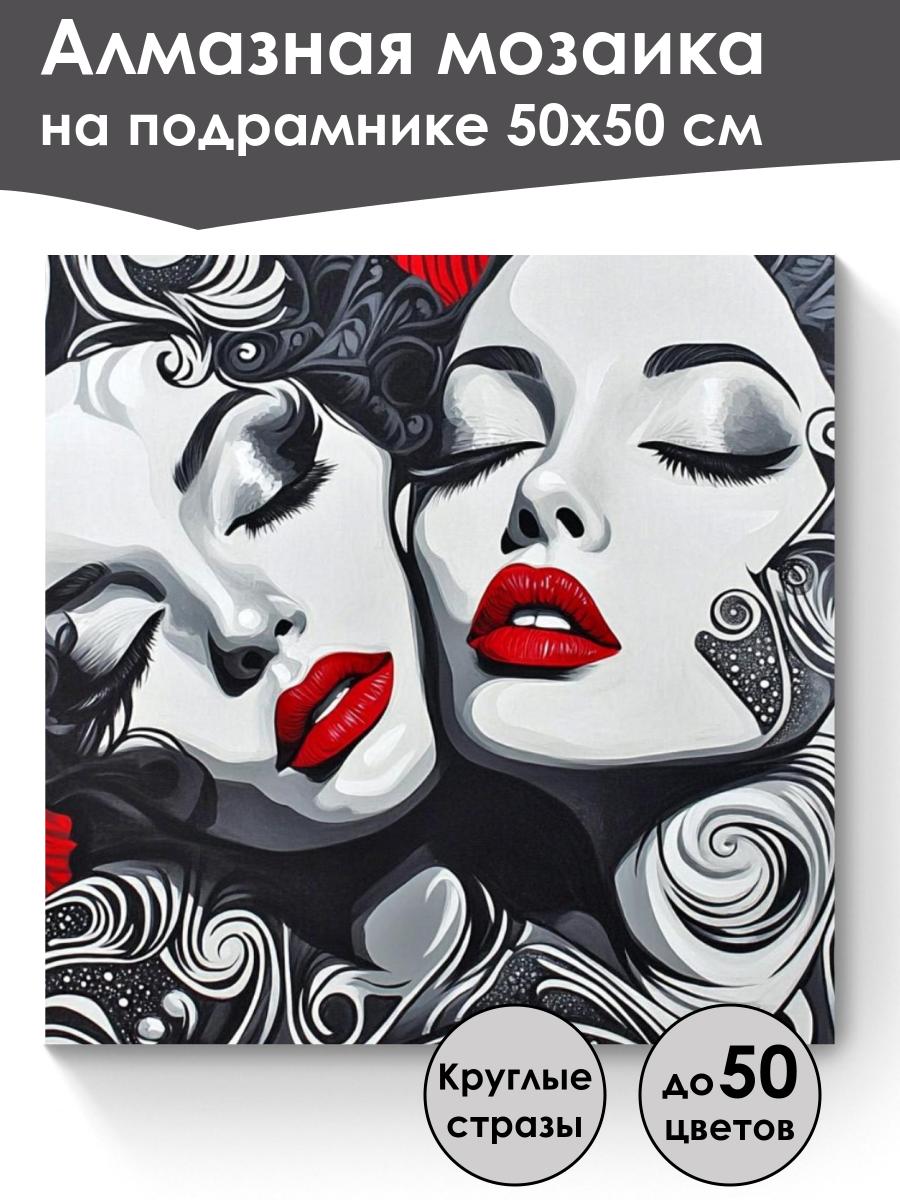 Алмазная мозаика на подрамнике 50х50 см

Круглые стразы

до 50 цветов