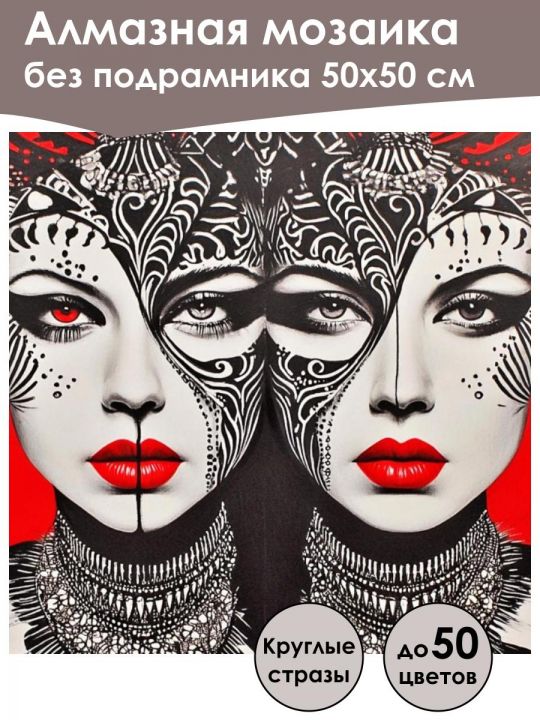 Алмазная мозаика
без подрамника 50х50 см

Круглые стразы

до 50 цветов