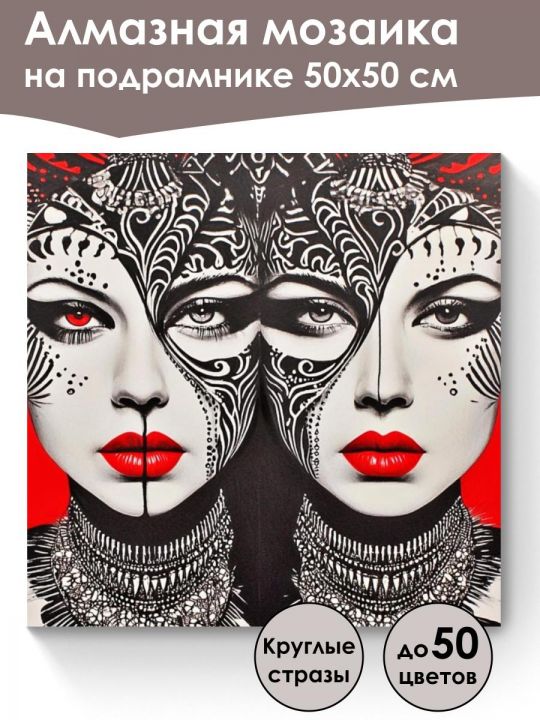 Алмазная мозаика
на подрамнике 50х50 см

Круглые стразы

до 50 цветов