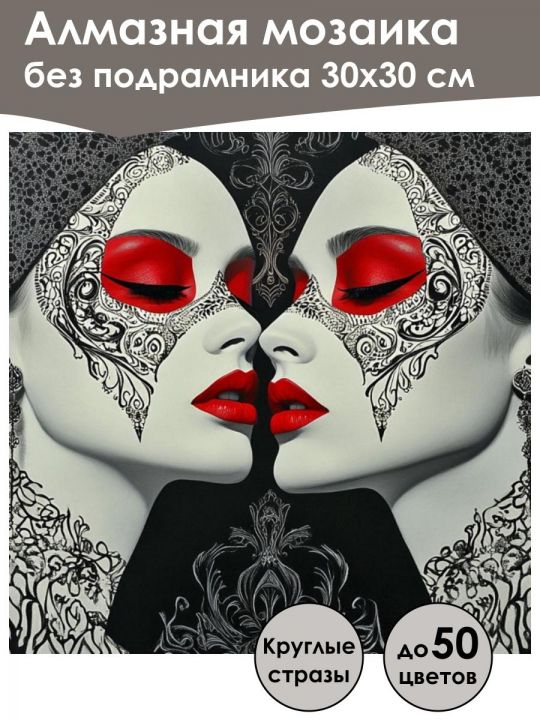 Алмазная мозаика
без подрамника 30х30 см

Круглые стразы

до 50 цветов