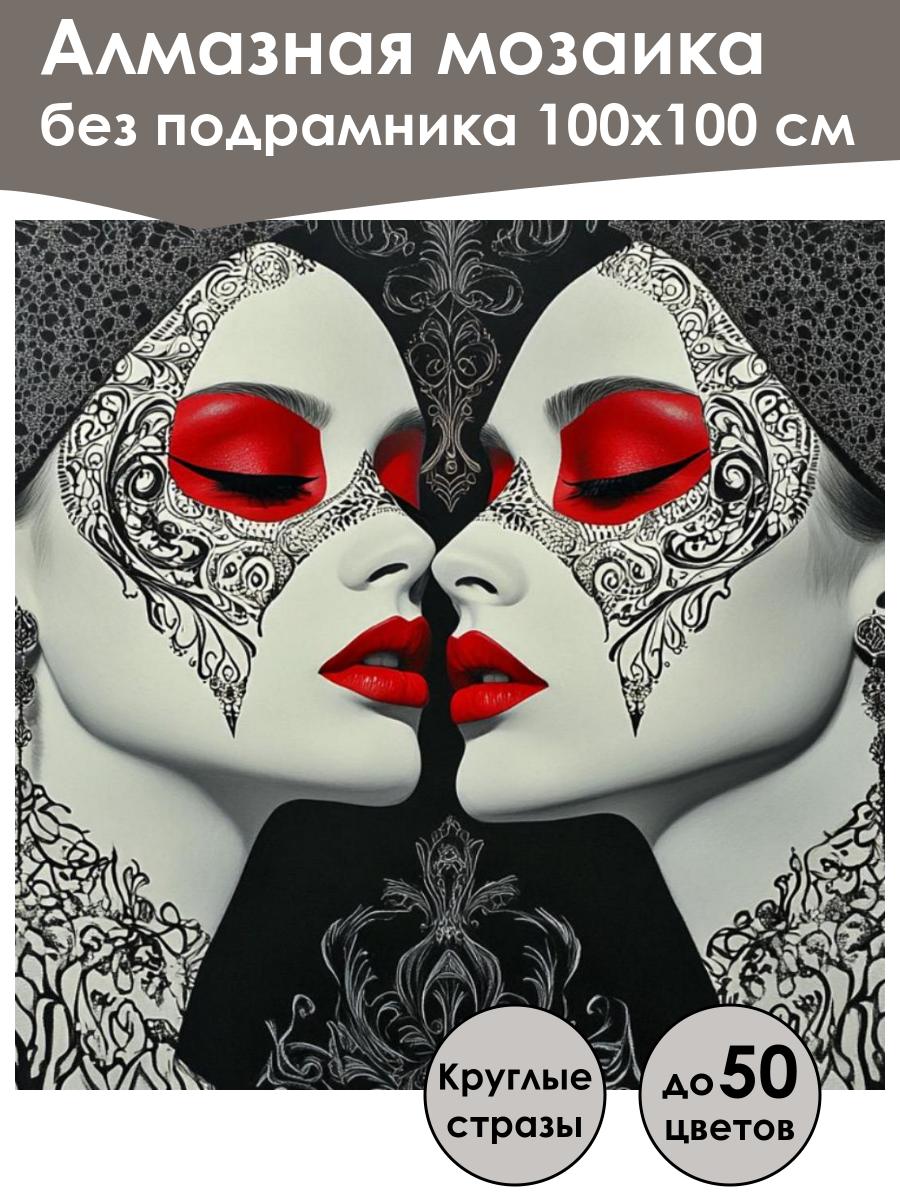 Алмазная мозаика
без подрамника 100х100 см

Круглые стразы

до 50 цветов