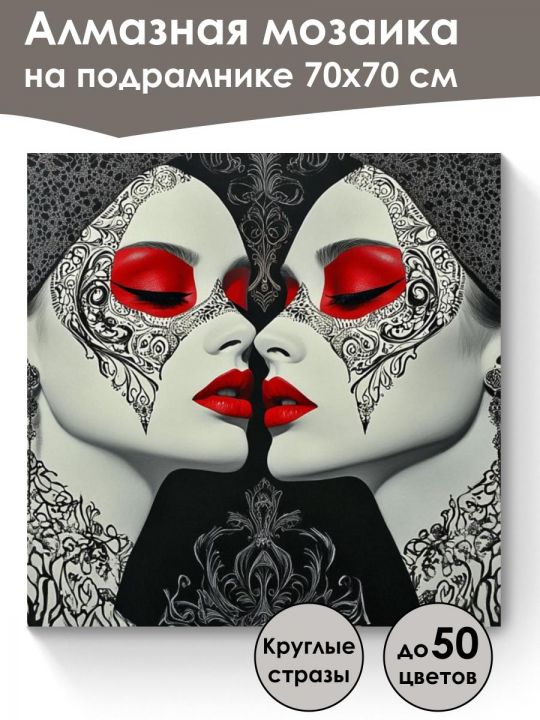 Алмазная мозаика
на подрамнике 70х70 см

Круглые стразы

до 50 цветов