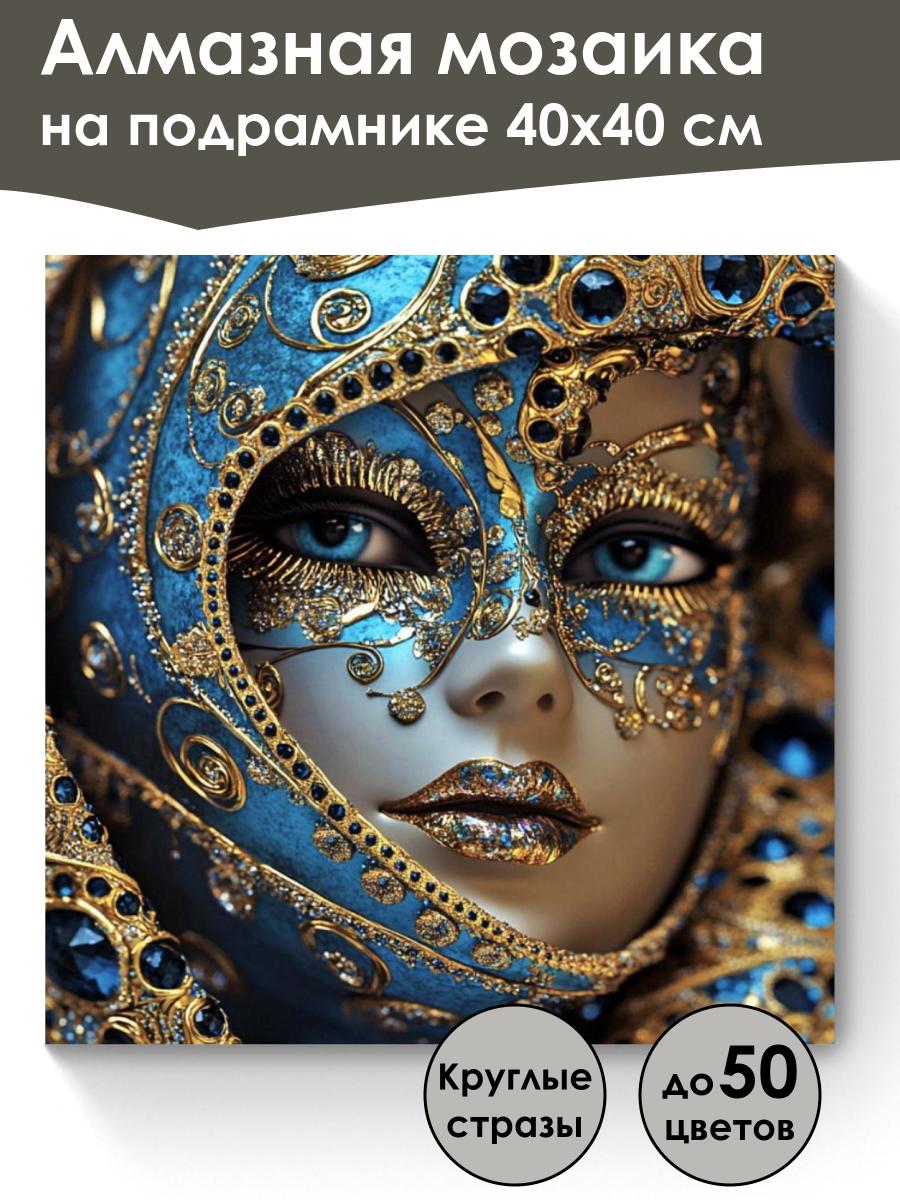 Алмазная мозаика
на подрамнике 40х40 см

Круглые стразы

до 50 цветов